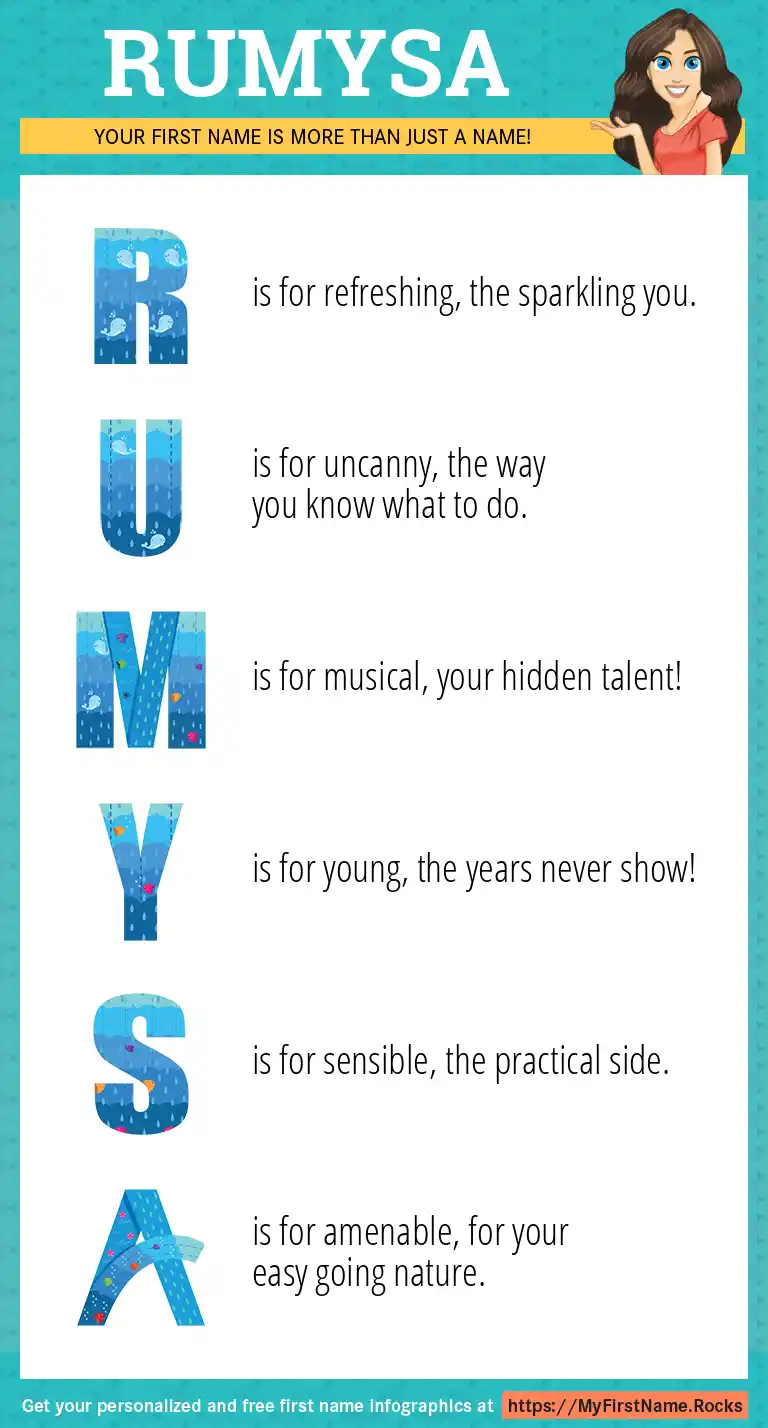 RUMYSA

YOUR FIRST NAME IS MORE THAN JUST A NAME!

R is for refreshing, the sparkling you.

U is for uncanny, the way you know what to do.

M is for musical, your hidden talent!

Y is for young, the years never show!

S is for sensible, the practical side.

A is for amenable, for your easy going nature.

Get your personalized and free first name infographics at https://MyFirstName.Rocks