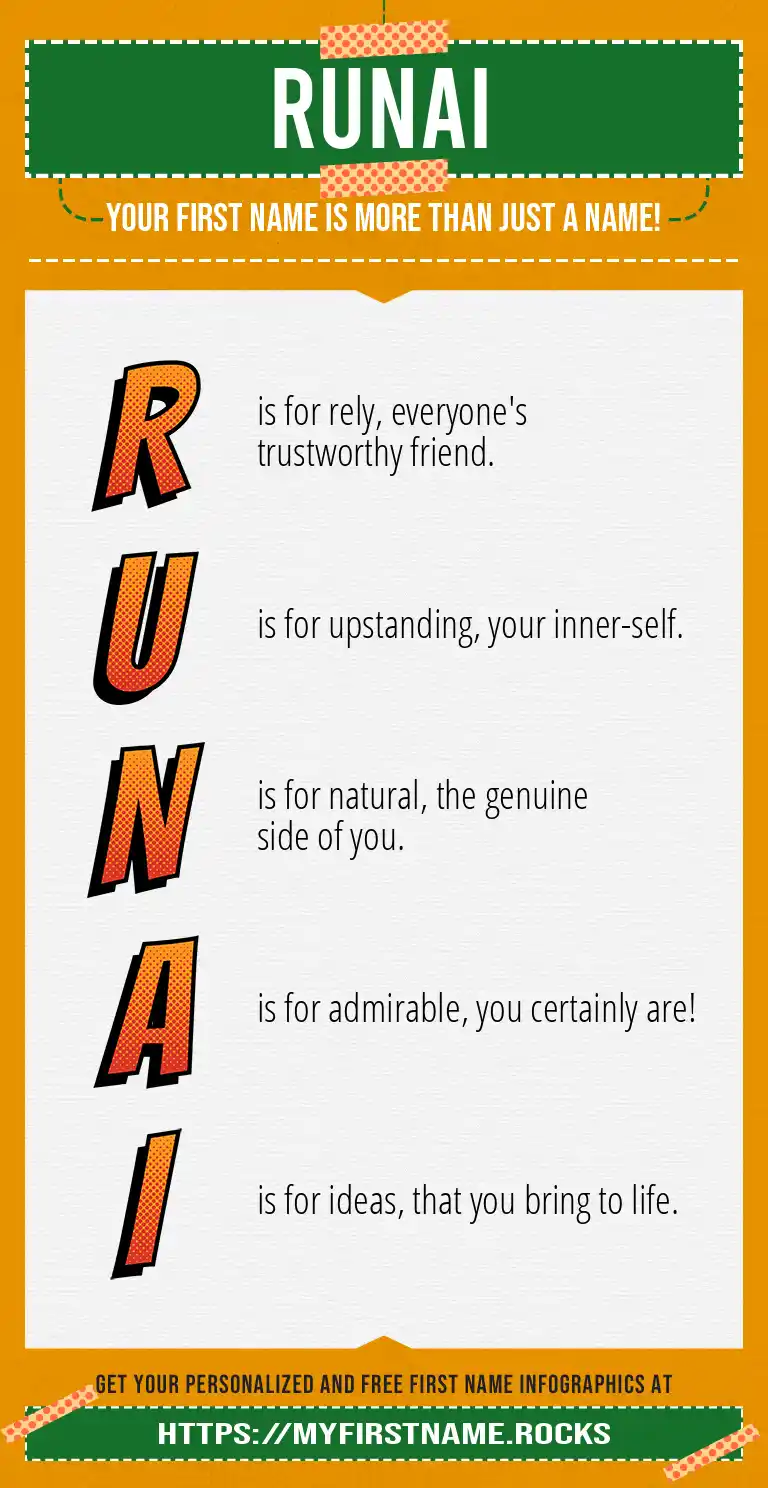 RUNAI

YOUR FIRST NAME IS MORE THAN JUST A NAME!

R is for rely, everyone's trustworthy friend.

U is for upstanding, your inner-self.

N is for natural, the genuine side of you.

A is for admirable, you certainly are!

I is for ideas, that you bring to life.

GET YOUR PERSONALIZED AND FREE FIRST NAME INFOGRAPHICS AT

HTTPS://MYFIRSTNAME.ROCKS