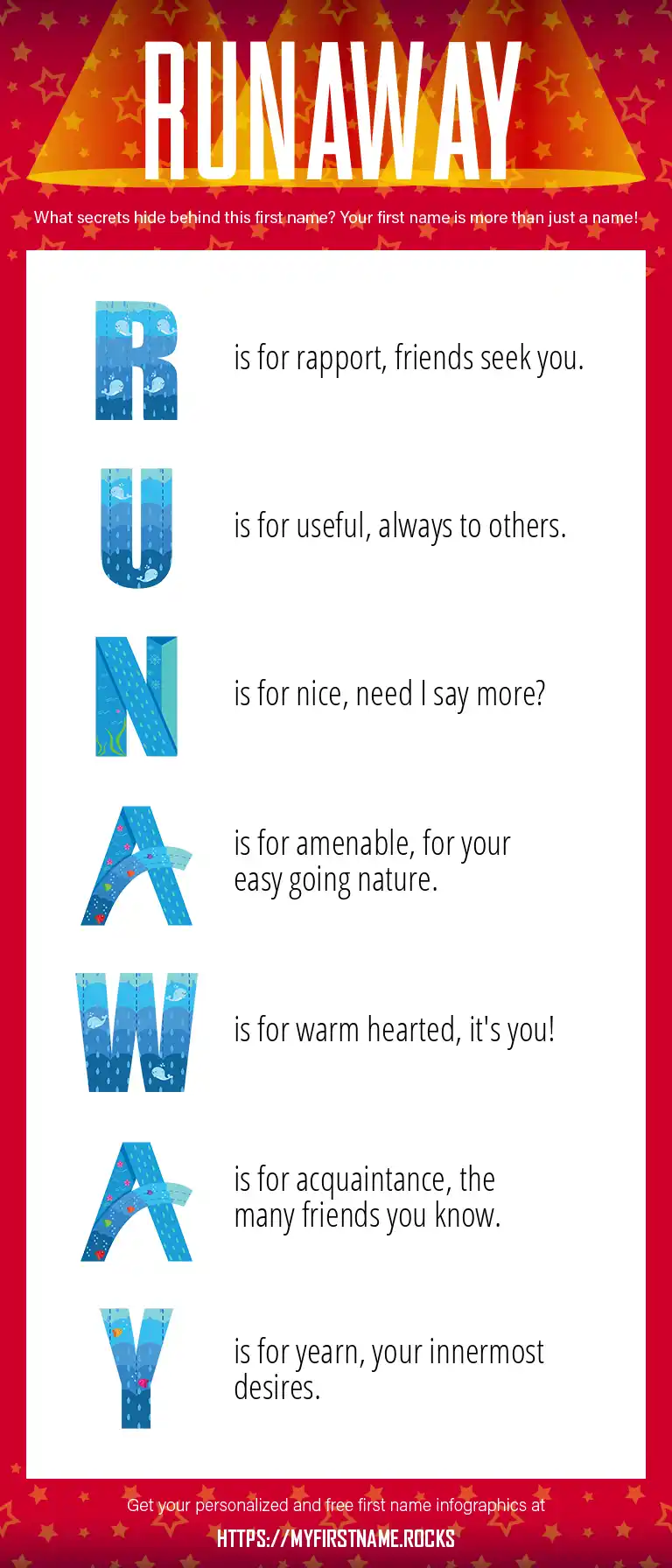 RUNAWAY

What secrets hide behind this first name? Your first name is more than just a name!

R is for rapport, friends seek you.

U is for useful, always to others.

N is for nice, need I say more?

A is for amenable, for your easy going nature.

W is for warm hearted, it's you!

A is for acquaintance, the many friends you know.

Y is for yearn, your innermost desires.

Get your personalized and free first name infographics at

HTTPS://MYFIRSTNAME.ROCKS