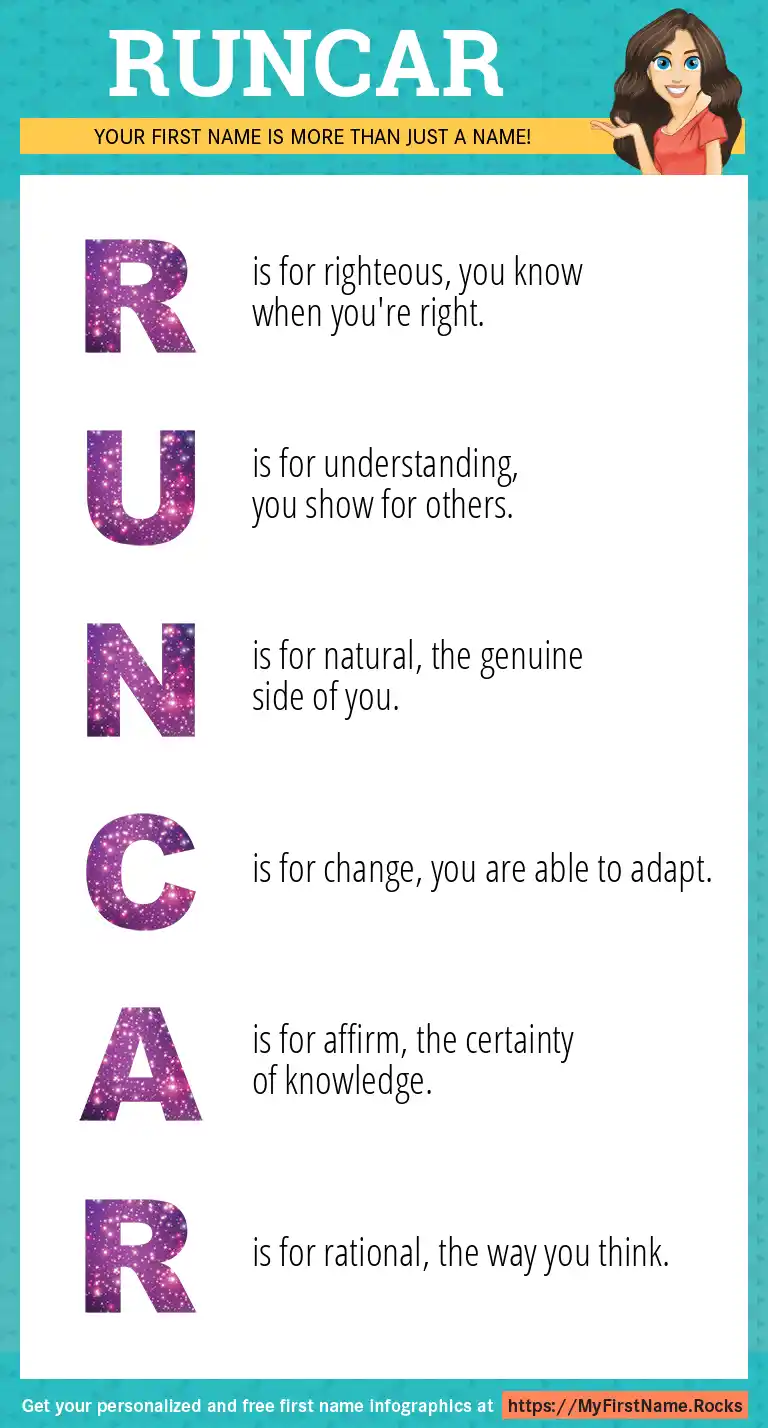 RUNCAR

YOUR FIRST NAME IS MORE THAN JUST A NAME!

R is for righteous, you know when you're right.

U is for understanding, you show for others.

N is for natural, the genuine side of you.

C is for change, you are able to adapt.

A is for affirm, the certainty of knowledge.

R is for rational, the way you think.

Get your personalized and free first name infographics at https://MyFirstName.Rocks