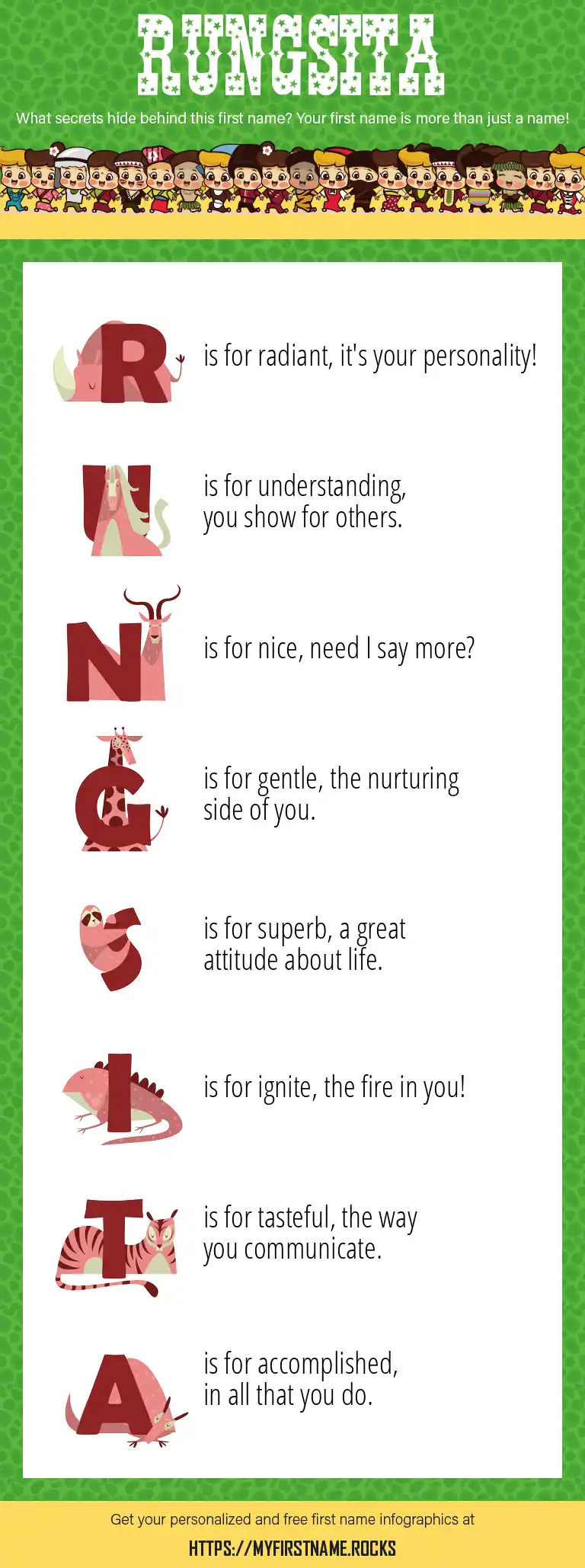 RUNGSITA

What secrets hide behind this first name? Your first name is more than just a name!

R is for radiant, it's your personality!

U is for understanding, you show for others.

N is for nice, need I say more?

G is for gentle, the nurturing side of you.

S is for superb, a great attitude about life.

I is for ignite, the fire in you!

T is for tasteful, the way you communicate.

A is for accomplished, in all that you do.

Get your personalized and free first name infographics at

HTTPS://MYFIRSTNAME.ROCKS