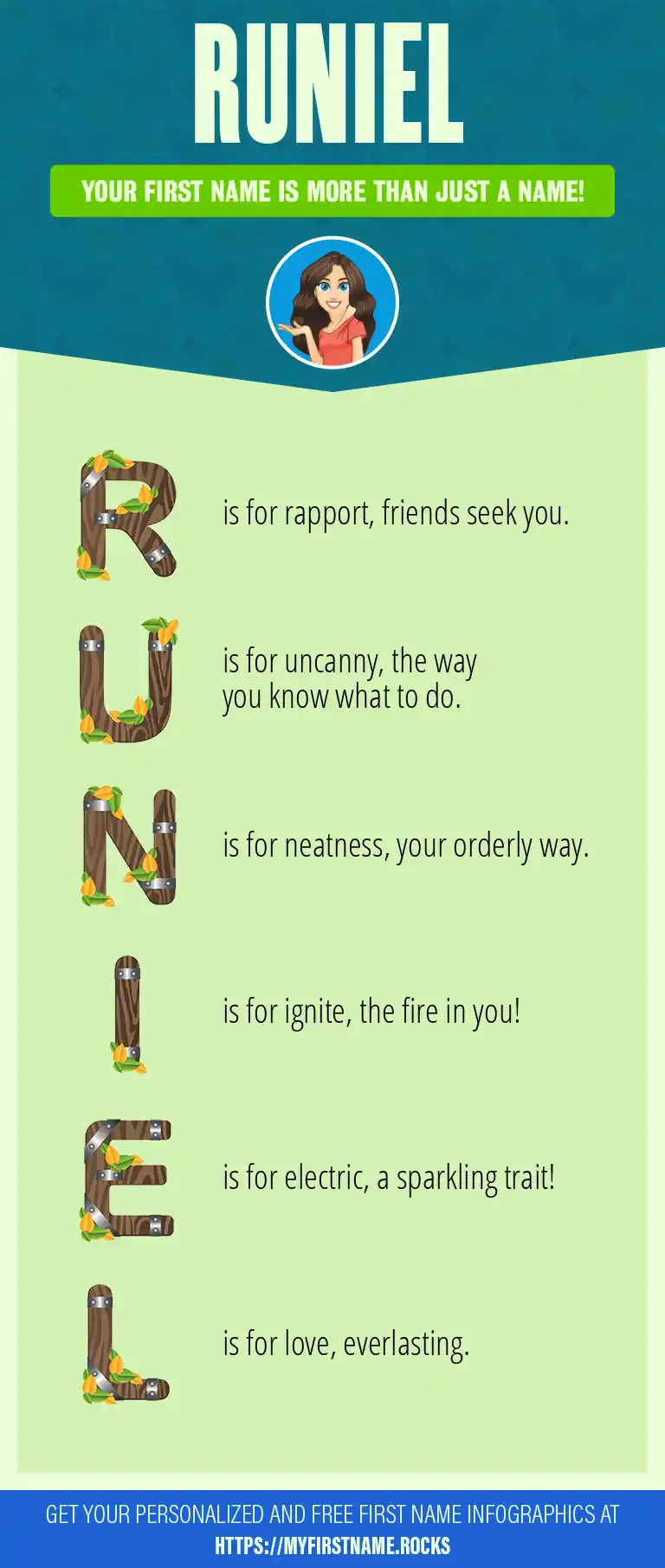 RUNIEL

YOUR FIRST NAME IS MORE THAN JUST A NAME!

R is for rapport, friends seek you.

U is for uncanny, the way you know what to do.

N is for neatness, your orderly way.

I is for ignite, the fire in you!

E is for electric, a sparkling trait!

L is for love, everlasting.

GET YOUR PERSONALIZED AND FREE FIRST NAME INFOGRAPHICS AT HTTPS://MYFIRSTNAME.ROCKS