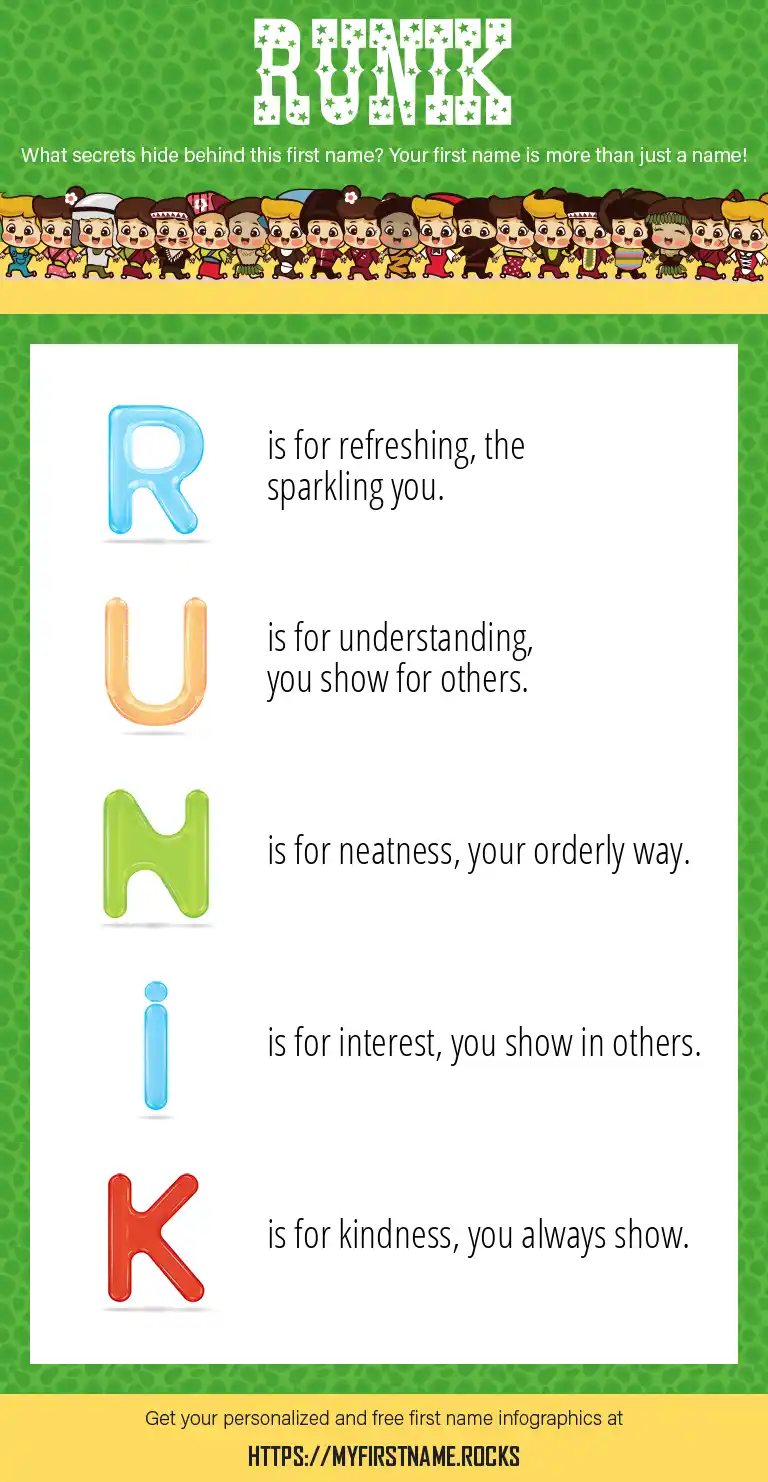 RUNIK

What secrets hide behind this first name? Your first name is more than just a name!

R is for refreshing, the sparkling you.

U is for understanding, you show for others.

N is for neatness, your orderly way.

i is for interest, you show in others.

K is for kindness, you always show.

Get your personalized and free first name infographics at

HTTPS://MYFIRSTNAME.ROCKS