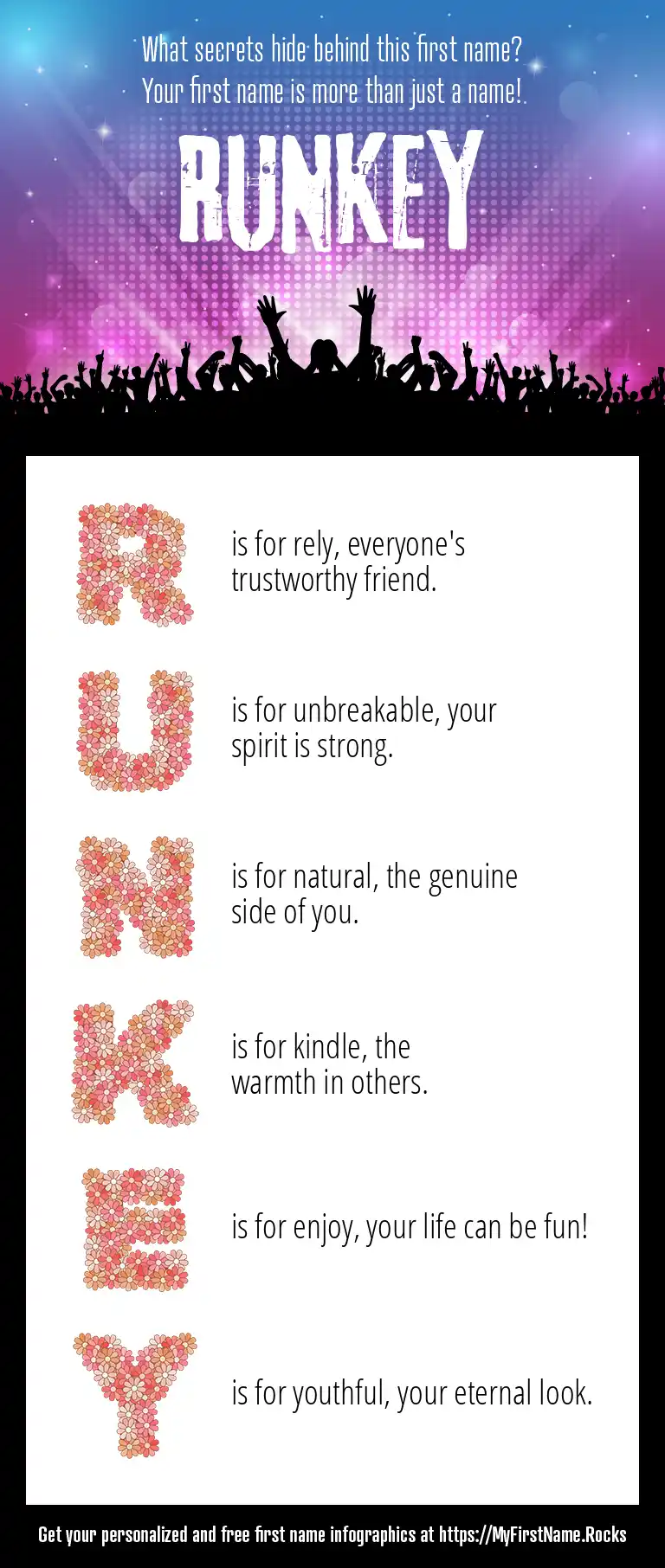 What secrets hide behind this first name?
Your first name is more than just a name!

RUNKEY

R is for rely, everyone's trustworthy friend.

U is for unbreakable, your spirit is strong.

N is for natural, the genuine side of you.

K is for kindle, the warmth in others.

E is for enjoy, your life can be fun!

Y is for youthful, your eternal look.

Get your personalized and free first name infographics at https://MyFirstName.Rocks