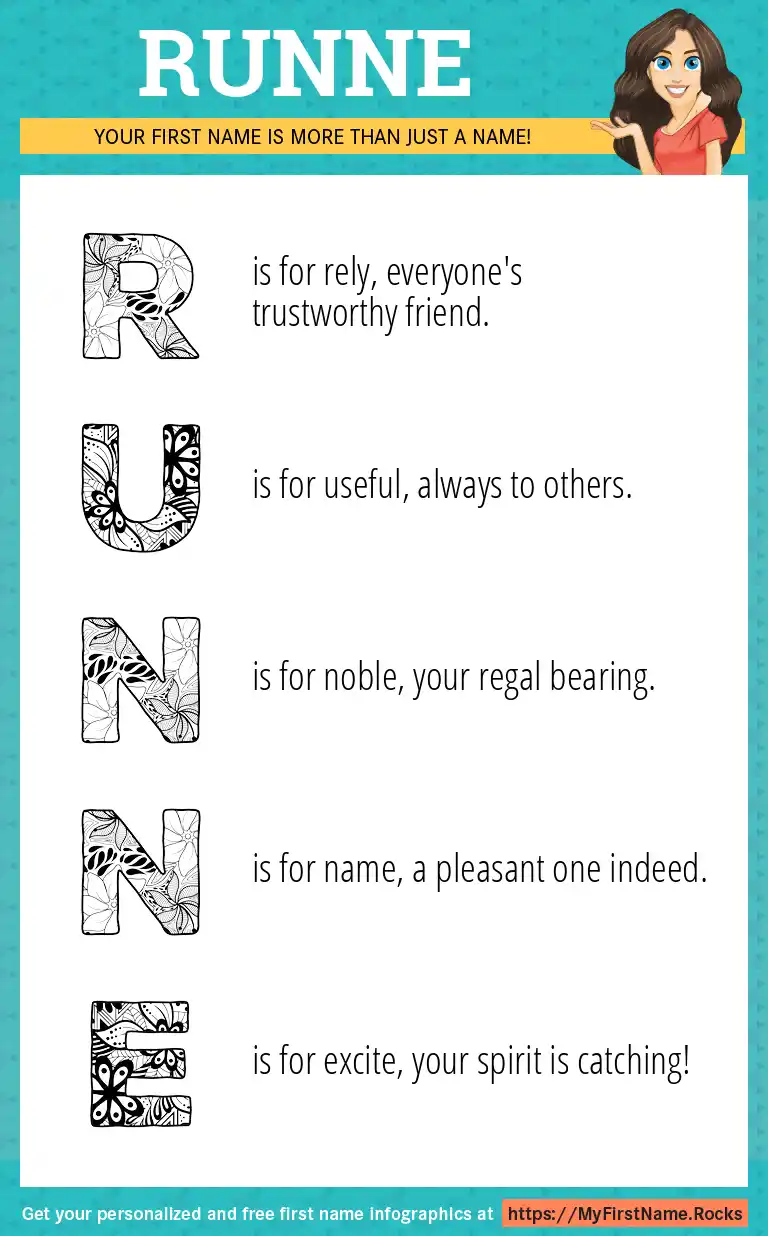 RUNNE

YOUR FIRST NAME IS MORE THAN JUST A NAME!

R is for rely, everyone's trustworthy friend.

U is for useful, always to others.

N is for noble, your regal bearing.

N is for name, a pleasant one indeed.

E is for excite, your spirit is catching!

Get your personalized and free first name infographics at https://MyFirstName.Rocks