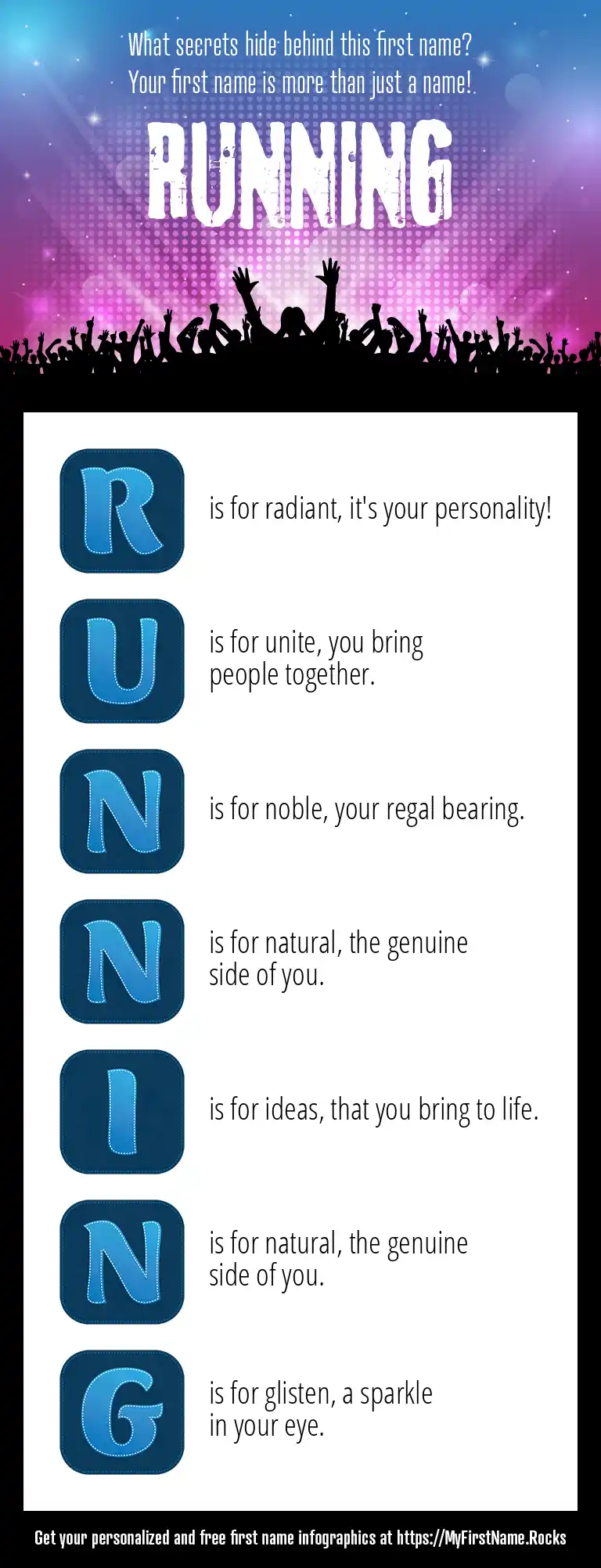 What secrets hide behind this first name?
Your first name is more than just a name!

RUNNING

R is for radiant, it's your personality!

U is for unite, you bring people together.

N is for noble, your regal bearing.

N is for natural, the genuine side of you.

I is for ideas, that you bring to life.

N is for natural, the genuine side of you.

G is for glisten, a sparkle in your eye.

Get your personalized and free first name infographics at https://MyFirstName.Rocks