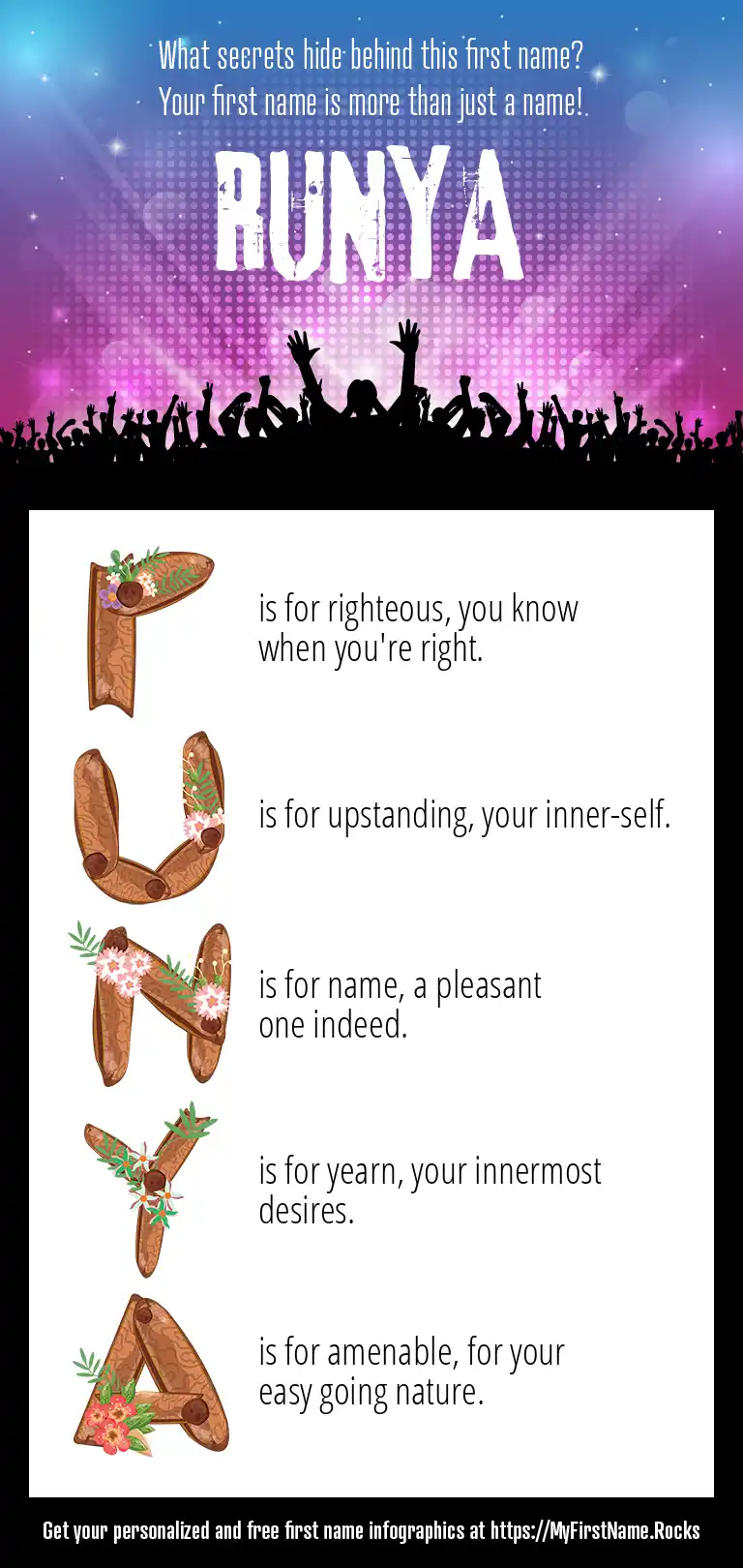 What secrets hide behind this first name?
Your first name is more than just a name!

RUNYA

R is for righteous, you know when you're right.

U is for upstanding, your inner-self.

N is for name, a pleasant one indeed.

Y is for yearn, your innermost desires.

A is for amenable, for your easy going nature.

Get your personalized and free first name infographics at https://MyFirstName.Rocks