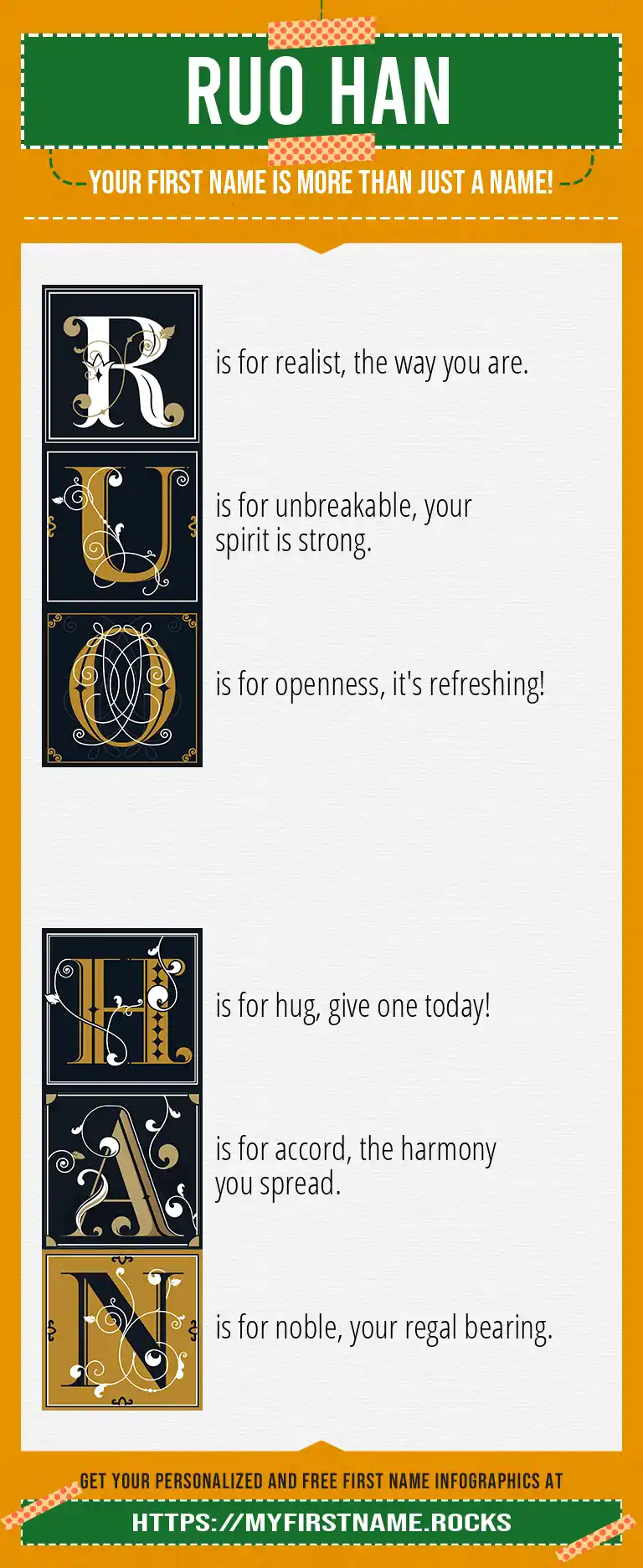 RUO HAN

YOUR FIRST NAME IS MORE THAN JUST A NAME!

R is for realist, the way you are.

U is for unbreakable, your spirit is strong.

O is for openness, it's refreshing!

H is for hug, give one today!

A is for accord, the harmony you spread.

N is for noble, your regal bearing.

GET YOUR PERSONALIZED AND FREE FIRST NAME INFOGRAPHICS AT

HTTPS://MYFIRSTNAME.ROCKS