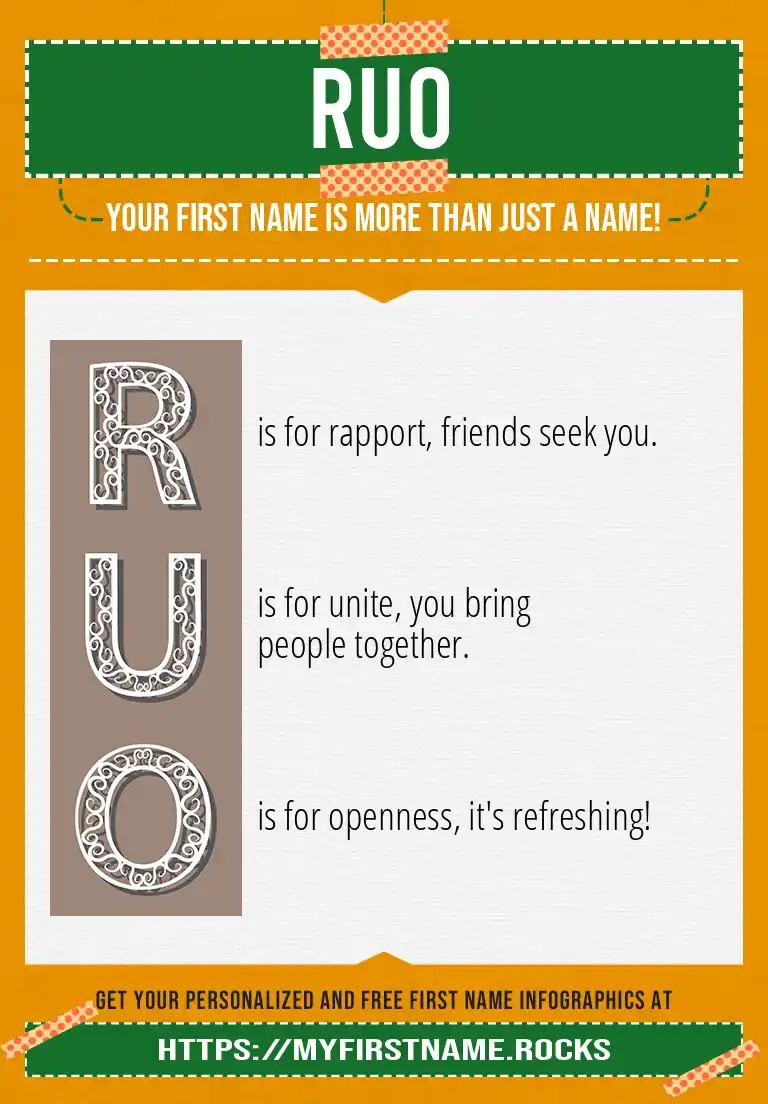 RUO

YOUR FIRST NAME IS MORE THAN JUST A NAME!

R is for rapport, friends seek you.

U is for unite, you bring people together.

O is for openness, it's refreshing!

GET YOUR PERSONALIZED AND FREE FIRST NAME INFOGRAPHICS AT

HTTPS://MYFIRSTNAME.ROCKS