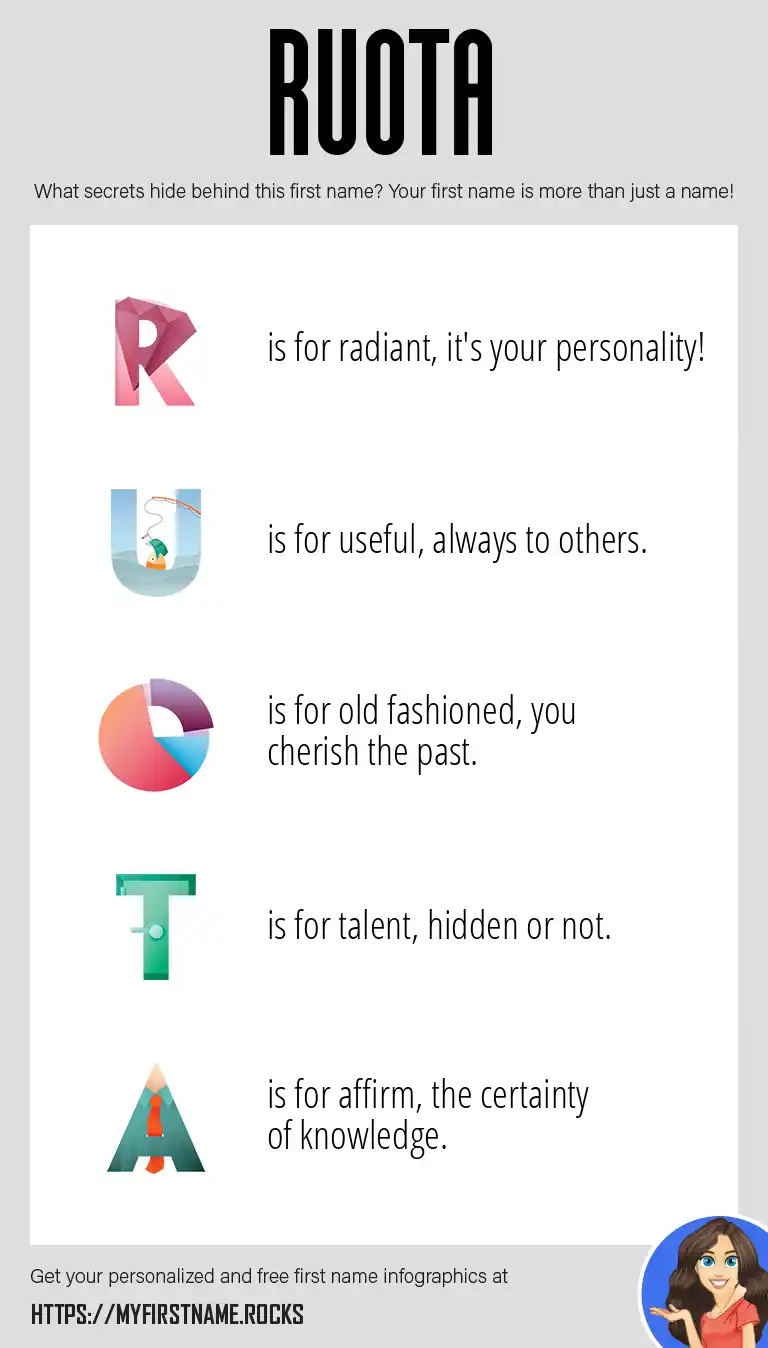 RUOTA

What secrets hide behind this first name? Your first name is more than just a name!

R is for radiant, it's your personality!

U is for useful, always to others.

O is for old fashioned, you cherish the past.

T is for talent, hidden or not.

A is for affirm, the certainty of knowledge.

Get your personalized and free first name infographics at

HTTPS://MYFIRSTNAME.ROCKS