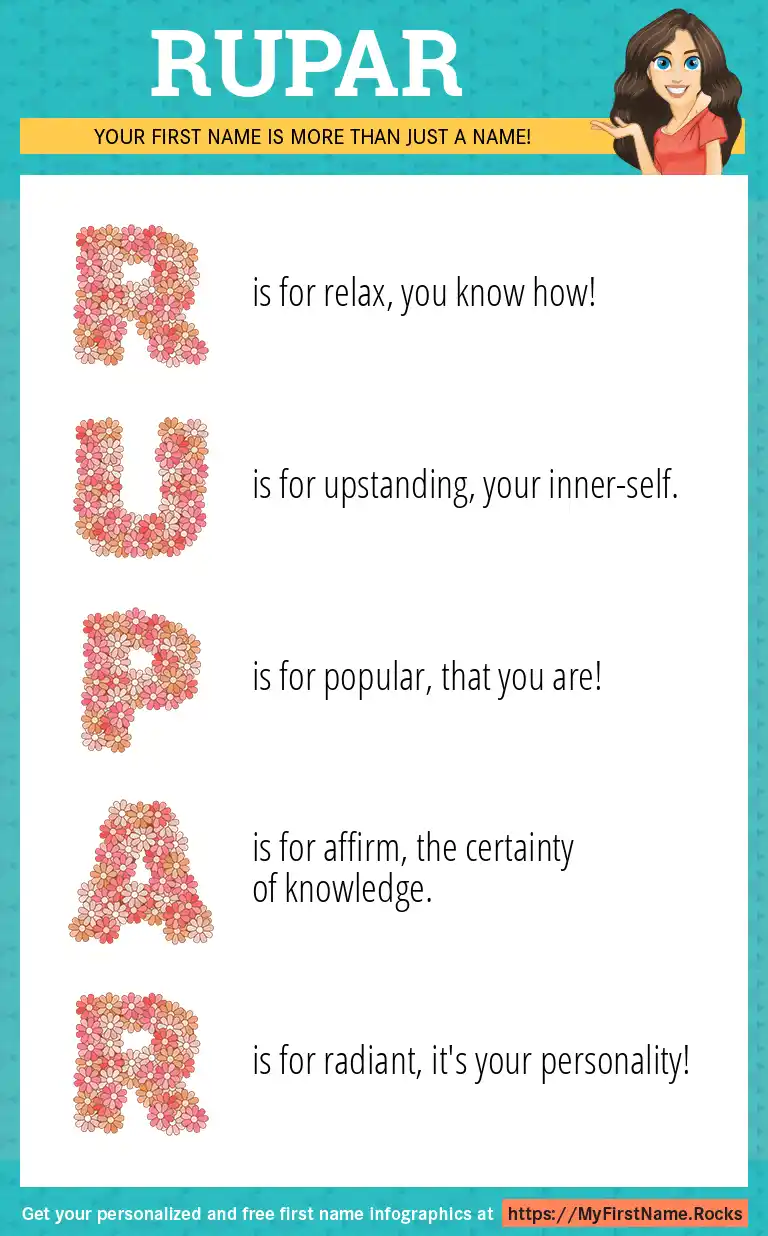 RUPAR

YOUR FIRST NAME IS MORE THAN JUST A NAME!

R is for relax, you know how!

U is for upstanding, your inner-self.

P is for popular, that you are!

A is for affirm, the certainty of knowledge.

R is for radiant, it's your personality!

Get your personalized and free first name infographics at https://MyFirstName.Rocks