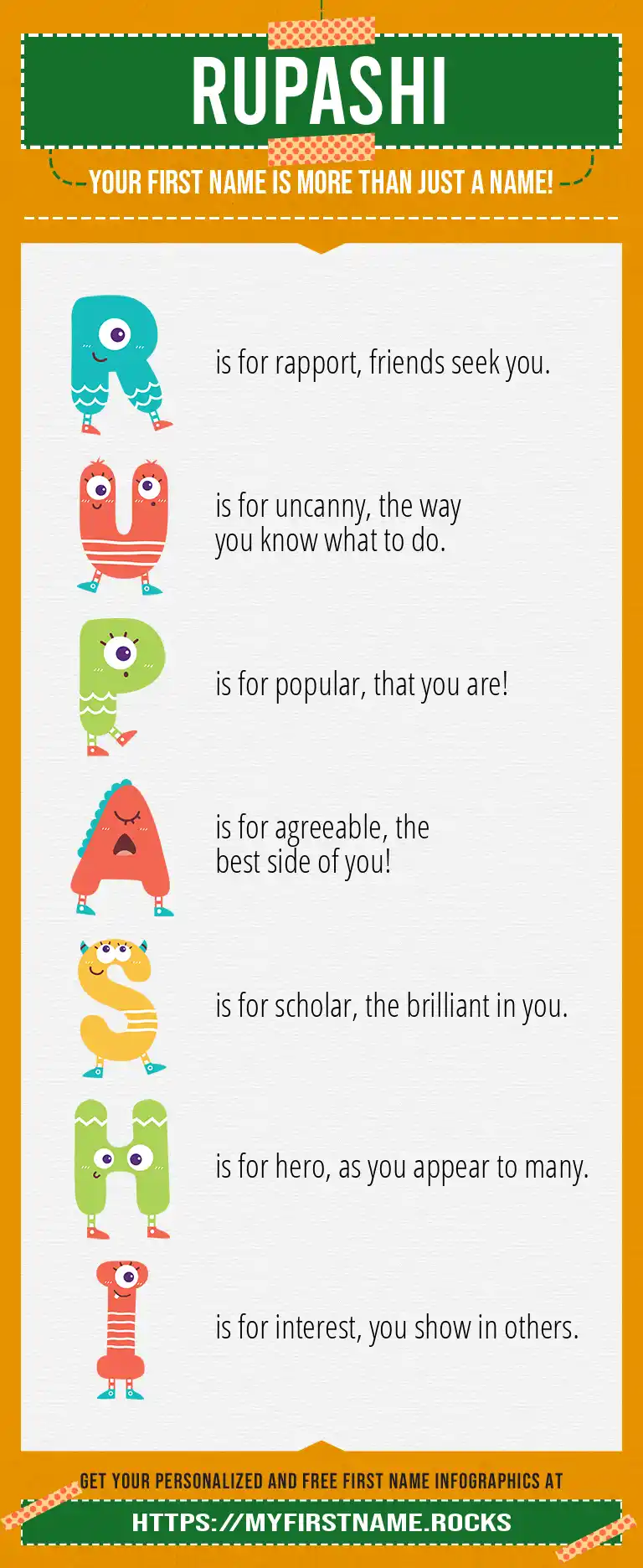 RUPASHI

YOUR FIRST NAME IS MORE THAN JUST A NAME!

R is for rapport, friends seek you.

U is for uncanny, the way you know what to do.

P is for popular, that you are!

A is for agreeable, the best side of you!

S is for scholar, the brilliant in you.

H is for hero, as you appear to many.

I is for interest, you show in others.

GET YOUR PERSONALIZED AND FREE FIRST NAME INFOGRAPHICS AT

HTTPS://MYFIRSTNAME.ROCKS