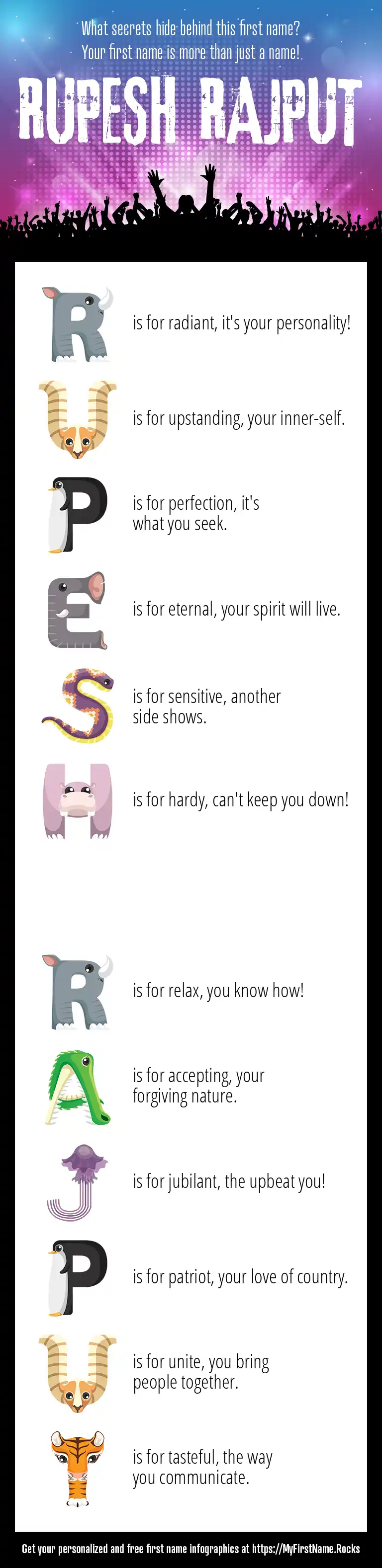 What secrets hide behind this first name?
Your first name is more than just a name!

RUPESH RAJPUT

R is for radiant, it's your personality!

U is for upstanding, your inner-self.

P is for perfection, it's what you seek.

E is for eternal, your spirit will live.

S is for sensitive, another side shows.

H is for hardy, can't keep you down!

R is for relax, you know how!

A is for accepting, your forgiving nature.

J is for jubilant, the upbeat you!

P is for patriot, your love of country.

U is for unite, you bring people together.

T is for tasteful, the way you communicate.

Get your personalized and free first name infographics at https://MyFirstName.Rocks