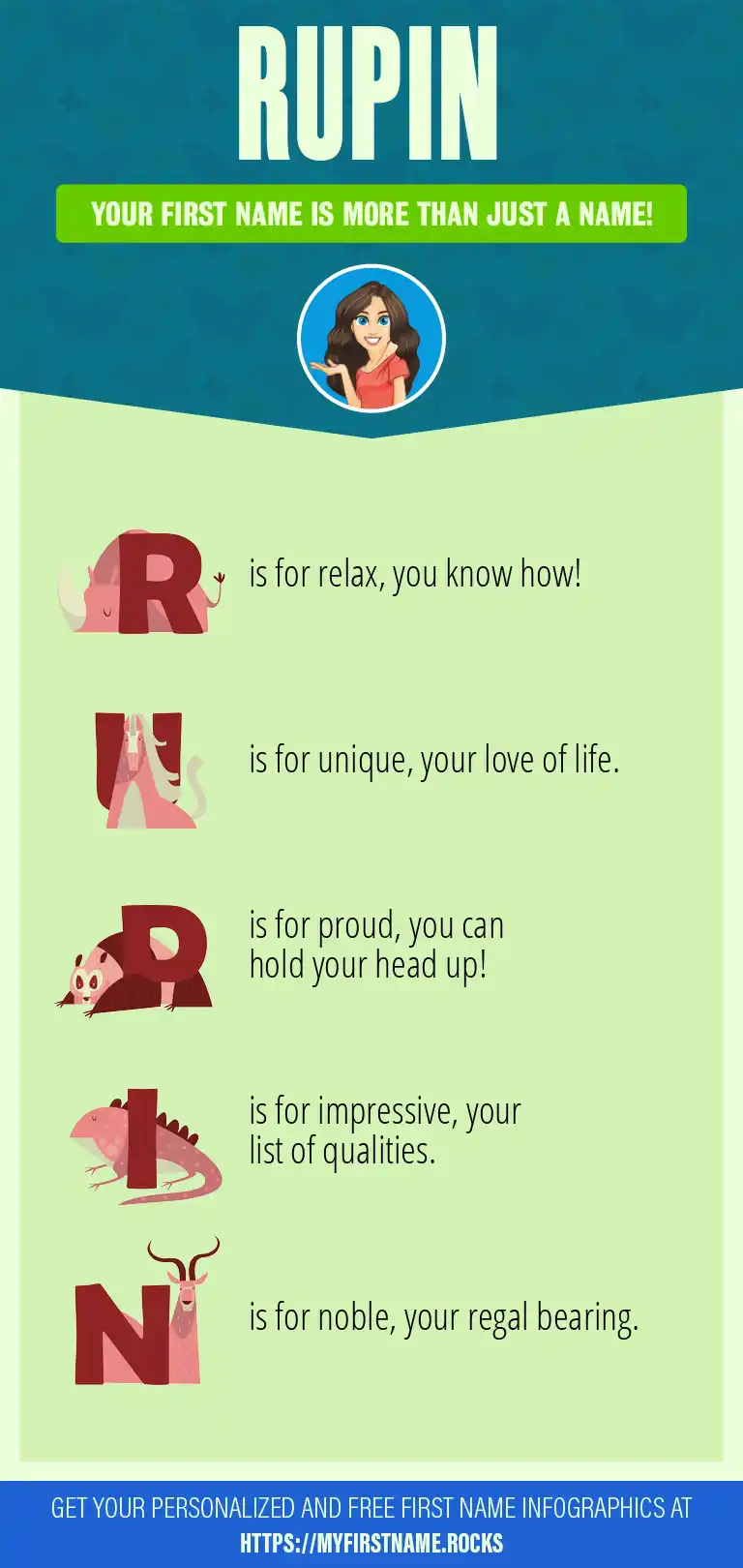 RUPIN

YOUR FIRST NAME IS MORE THAN JUST A NAME!

R is for relax, you know how!

U is for unique, your love of life.

P is for proud, you can hold your head up!

I is for impressive, your list of qualities.

N is for noble, your regal bearing.

GET YOUR PERSONALIZED AND FREE FIRST NAME INFOGRAPHICS AT HTTPS://MYFIRSTNAME.ROCKS