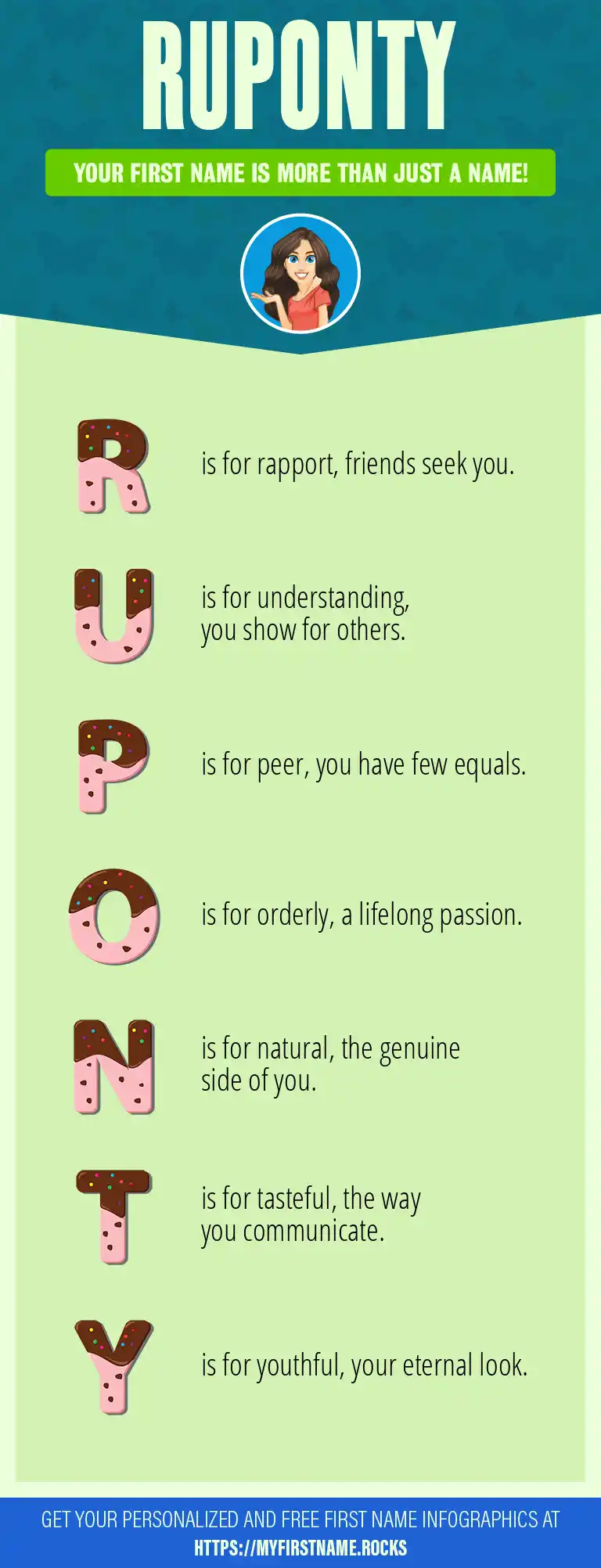 RUPONTY

YOUR FIRST NAME IS MORE THAN JUST A NAME!

R is for rapport, friends seek you.

U is for understanding, you show for others.

P is for peer, you have few equals.

O is for orderly, a lifelong passion.

N is for natural, the genuine side of you.

T is for tasteful, the way you communicate.

Y is for youthful, your eternal look.

GET YOUR PERSONALIZED AND FREE FIRST NAME INFOGRAPHICS AT HTTPS://MYFIRSTNAME.ROCKS