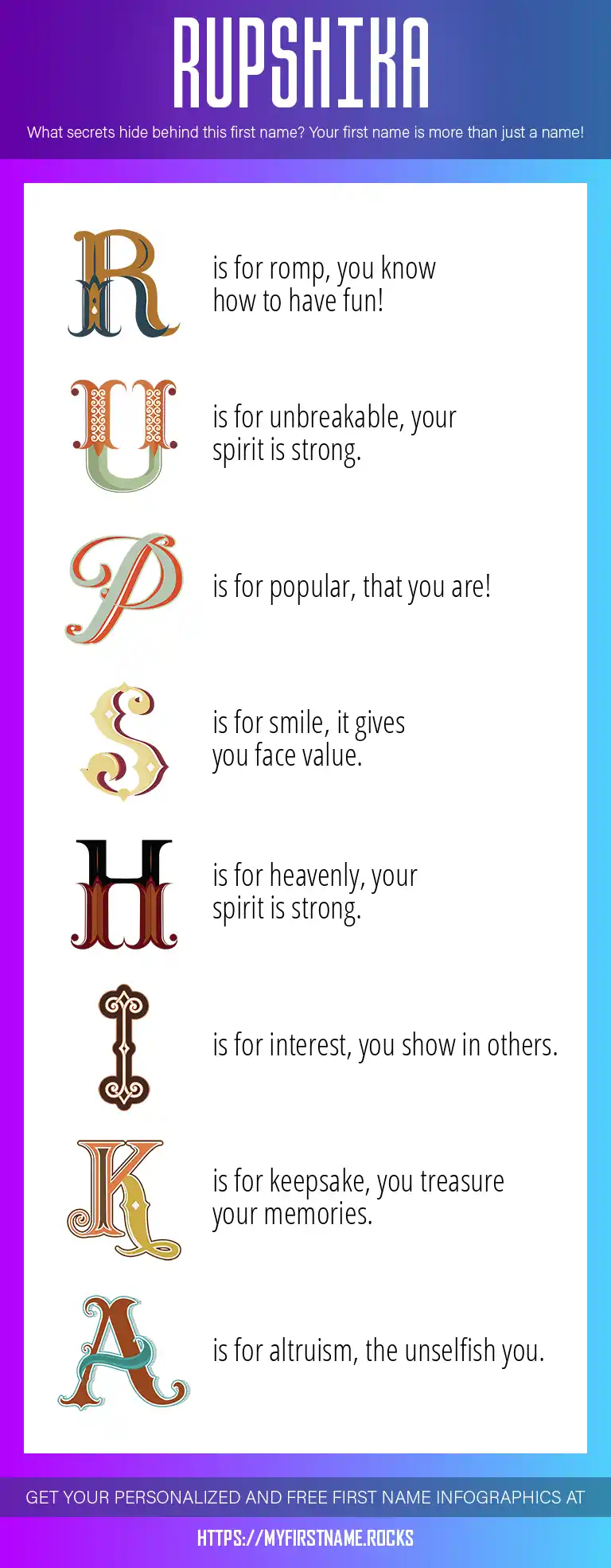 RUPSHIKA

What secrets hide behind this first name? Your first name is more than just a name!

R is for romp, you know how to have fun!

U is for unbreakable, your spirit is strong.

P is for popular, that you are!

S is for smile, it gives you face value.

H is for heavenly, your spirit is strong.

I is for interest, you show in others.

K is for keepsake, you treasure your memories.

A is for altruism, the unselfish you.

GET YOUR PERSONALIZED AND FREE FIRST NAME INFOGRAPHICS AT

HTTPS://MYFIRSTNAME.ROCKS