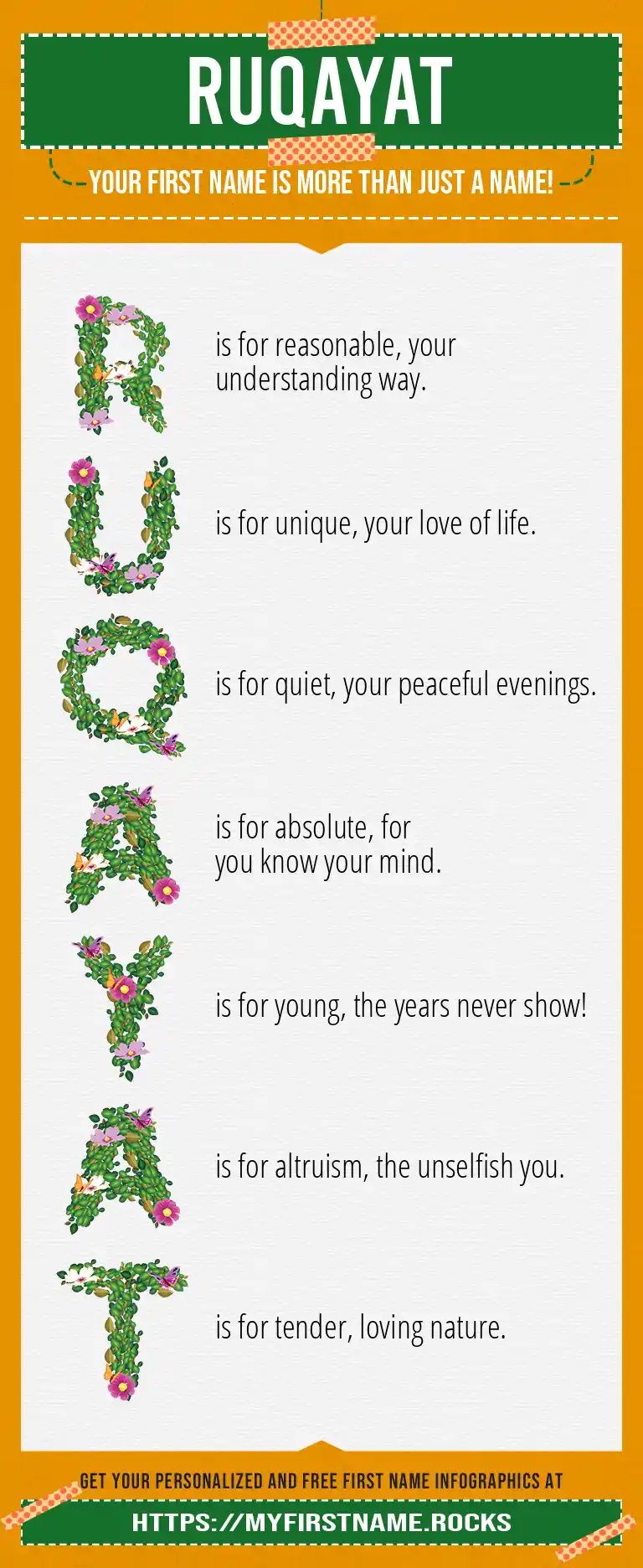 RUQAYAT

YOUR FIRST NAME IS MORE THAN JUST A NAME!

R is for reasonable, your understanding way.

U is for unique, your love of life.

Q is for quiet, your peaceful evenings.

A is for absolute, for you know your mind.

Y is for young, the years never show!

A is for altruism, the unselfish you.

T is for tender, loving nature.

GET YOUR PERSONALIZED AND FREE FIRST NAME INFOGRAPHICS AT

HTTPS://MYFIRSTNAME.ROCKS