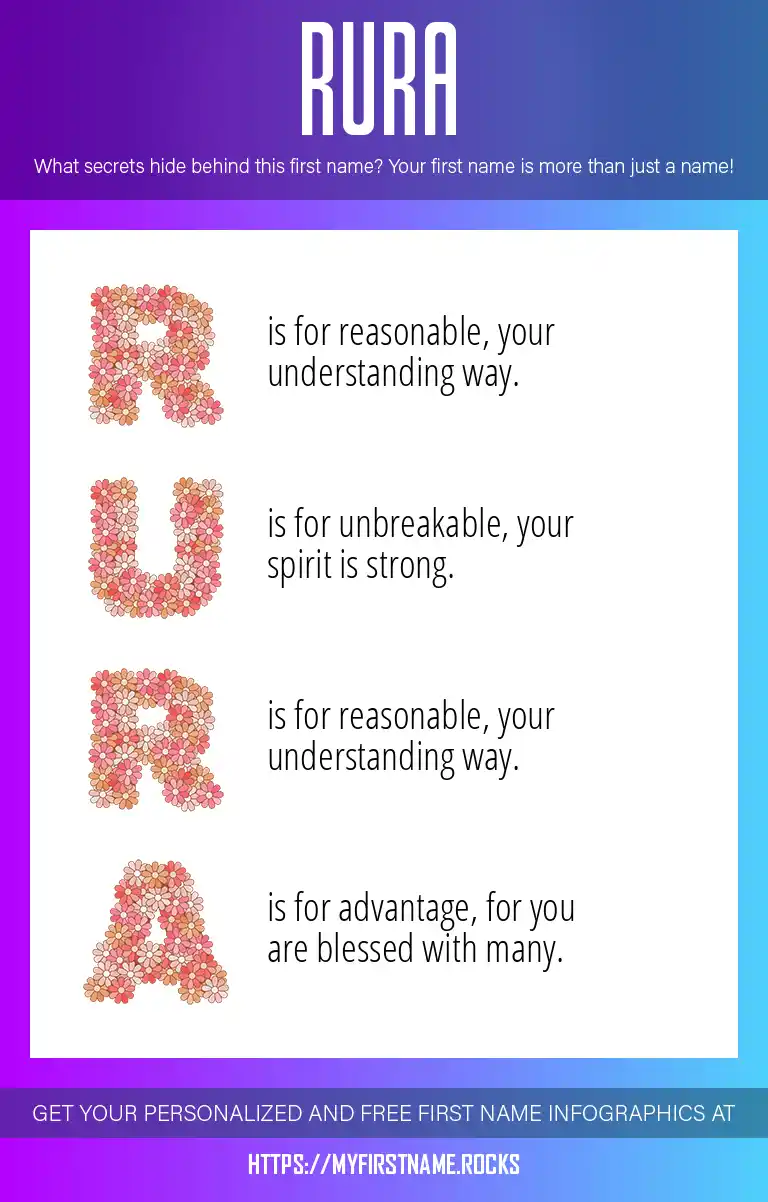 RURA

What secrets hide behind this first name? Your first name is more than just a name!

R is for reasonable, your understanding way.

U is for unbreakable, your spirit is strong.

R is for reasonable, your understanding way.

A is for advantage, for you are blessed with many.

GET YOUR PERSONALIZED AND FREE FIRST NAME INFOGRAPHICS AT

HTTPS://MYFIRSTNAME.ROCKS