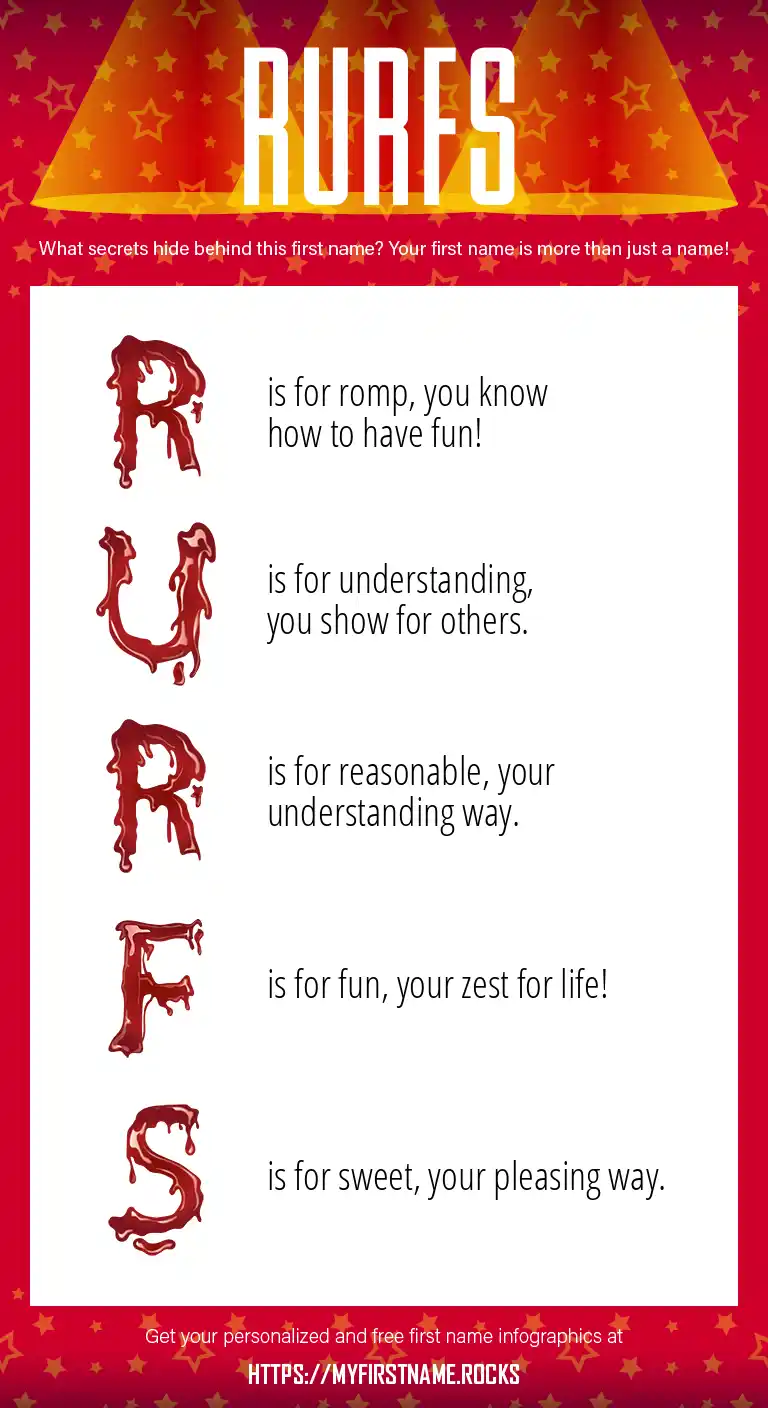 RURFS

What secrets hide behind this first name? Your first name is more than just a name!

R is for romp, you know how to have fun!

U is for understanding, you show for others.

R is for reasonable, your understanding way.

F is for fun, your zest for life!

S is for sweet, your pleasing way.

Get your personalized and free first name infographics at

HTTPS://MYFIRSTNAME.ROCKS