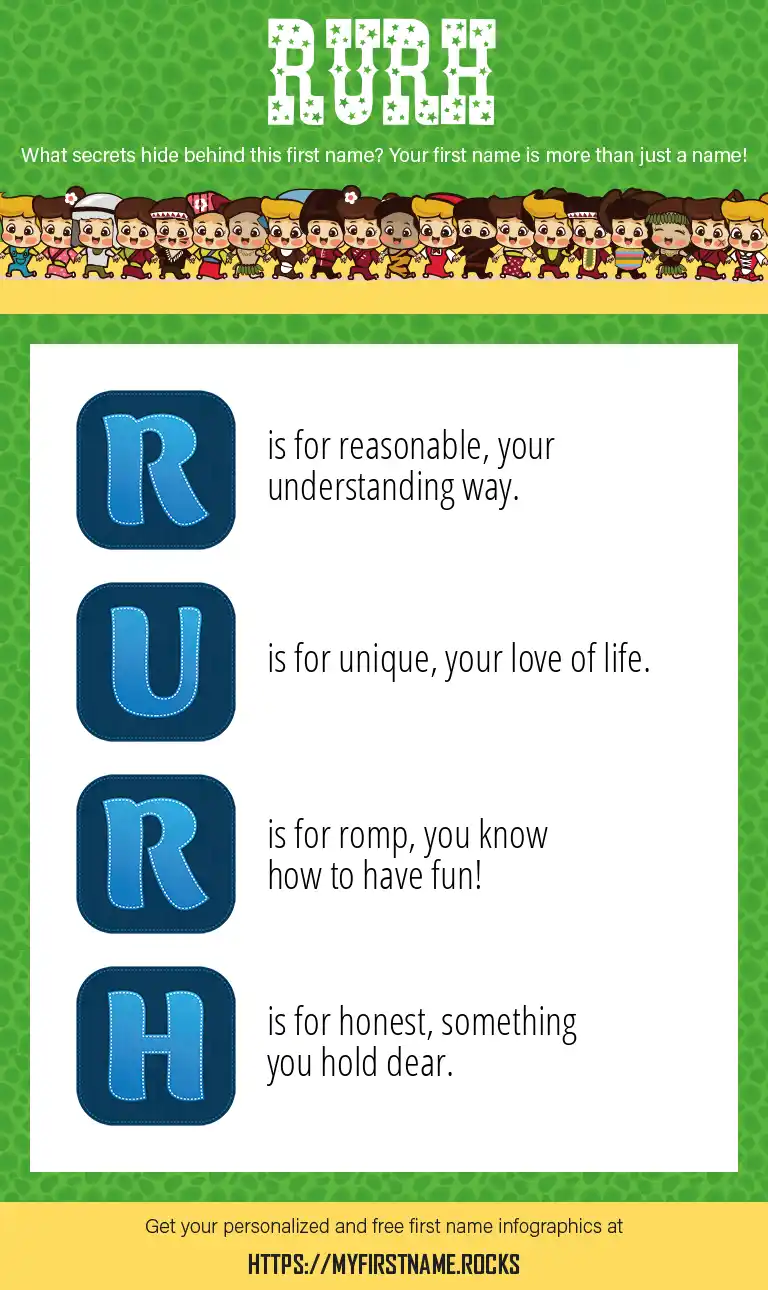 RURH

What secrets hide behind this first name? Your first name is more than just a name!

R is for reasonable, your understanding way.

U is for unique, your love of life.

R is for romp, you know how to have fun!

H is for honest, something you hold dear.

Get your personalized and free first name infographics at

HTTPS://MYFIRSTNAME.ROCKS