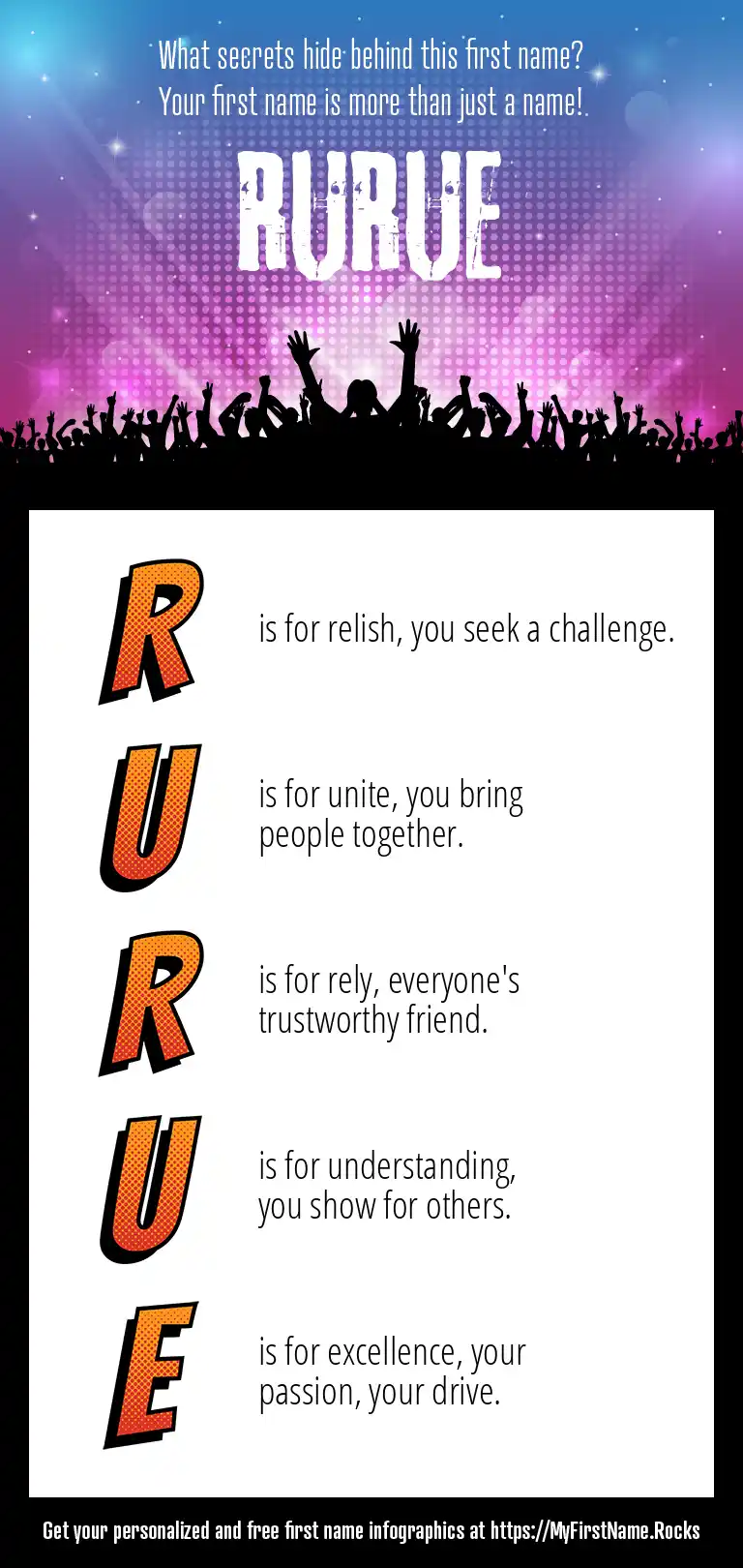 What secrets hide behind this first name?
Your first name is more than just a name!

RURUE

R is for relish, you seek a challenge.

U is for unite, you bring people together.

R is for rely, everyone's trustworthy friend.

U is for understanding, you show for others.

E is for excellence, your passion, your drive.

Get your personalized and free first name infographics at https://MyFirstName.Rocks