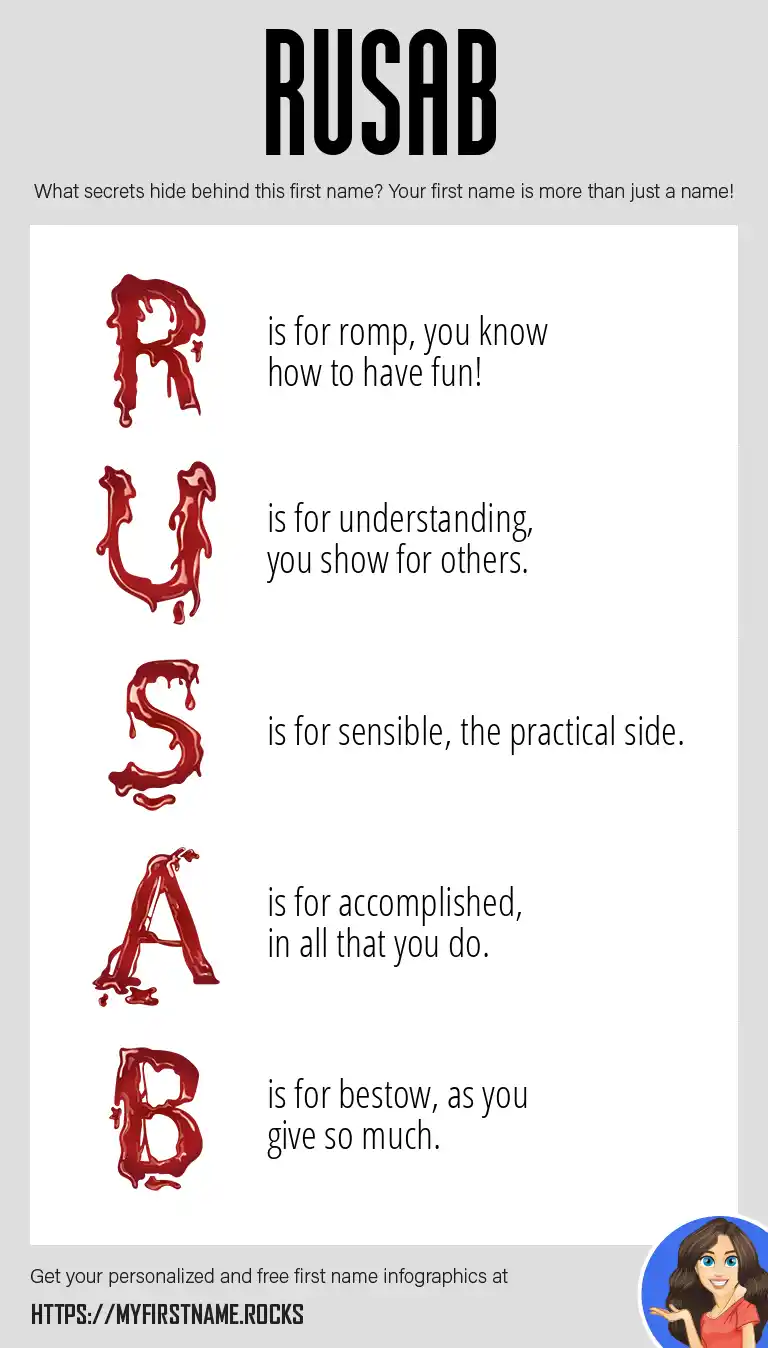 RUSAB

What secrets hide behind this first name? Your first name is more than just a name!

R is for romp, you know how to have fun!

U is for understanding, you show for others.

S is for sensible, the practical side.

A is for accomplished, in all that you do.

B is for bestow, as you give so much.

Get your personalized and free first name infographics at

HTTPS://MYFIRSTNAME.ROCKS