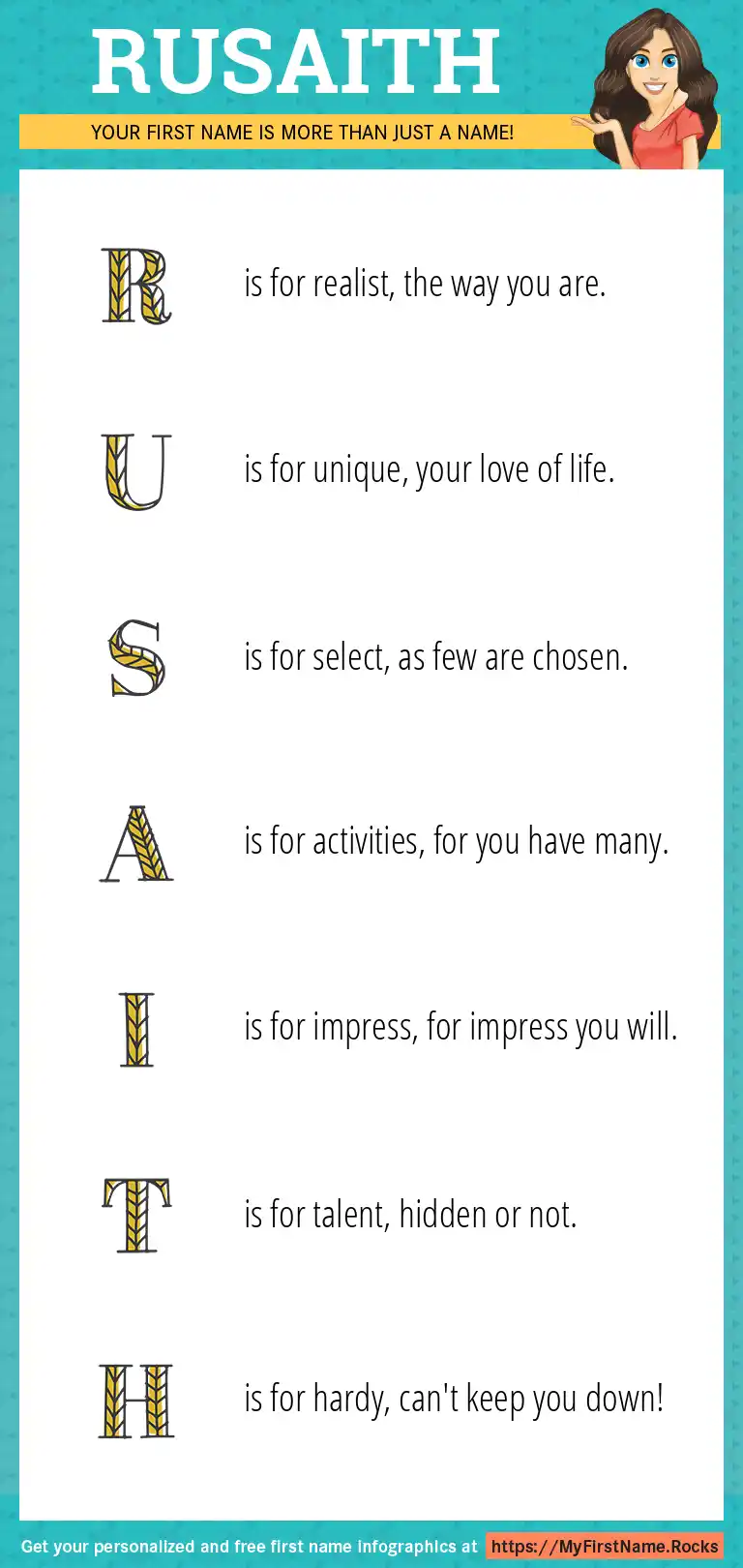 RUSAITH

YOUR FIRST NAME IS MORE THAN JUST A NAME!

R is for realist, the way you are.

U is for unique, your love of life.

S is for select, as few are chosen.

A is for activities, for you have many.

I is for impress, for impress you will.

T is for talent, hidden or not.

H is for hardy, can't keep you down!

Get your personalized and free first name infographics at https://MyFirstName.Rocks