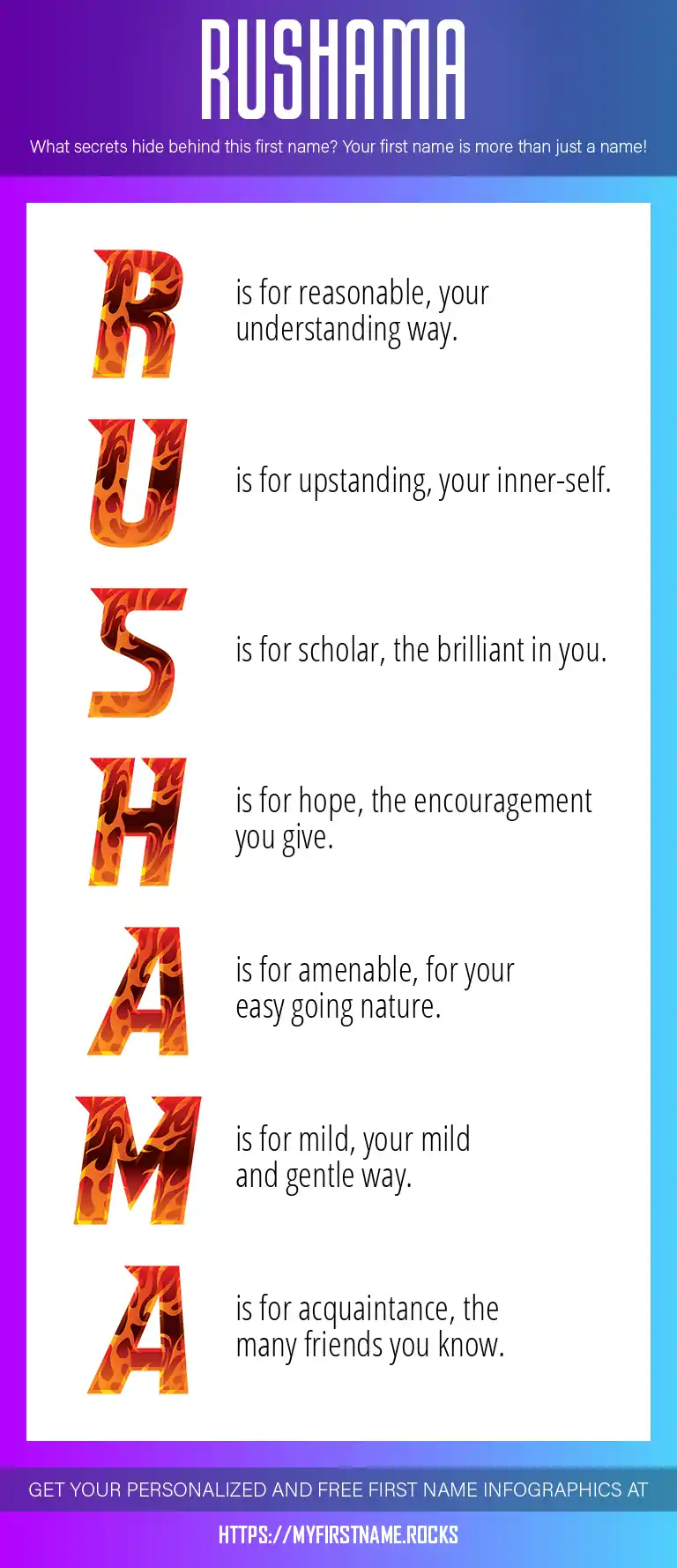 RUSHAMA

What secrets hide behind this first name? Your first name is more than just a name!

R is for reasonable, your understanding way.

U is for upstanding, your inner-self.

S is for scholar, the brilliant in you.

H is for hope, the encouragement you give.

A is for amenable, for your easy going nature.

M is for mild, your mild and gentle way.

A is for acquaintance, the many friends you know.

GET YOUR PERSONALIZED AND FREE FIRST NAME INFOGRAPHICS AT

HTTPS://MYFIRSTNAME.ROCKS