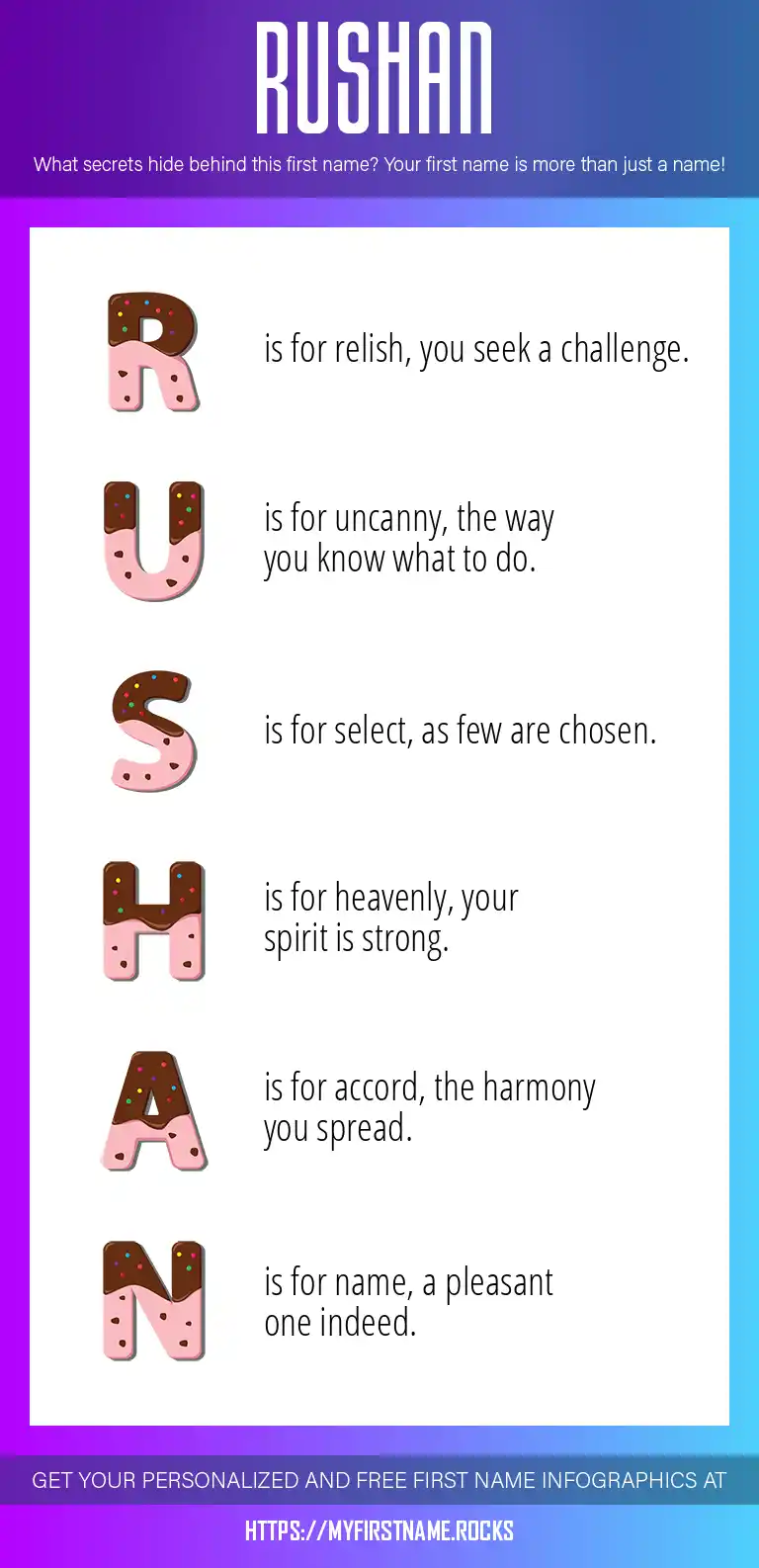 RUSHAN

What secrets hide behind this first name? Your first name is more than just a name!

R is for relish, you seek a challenge.

U is for uncanny, the way you know what to do.

S is for select, as few are chosen.

H is for heavenly, your spirit is strong.

A is for accord, the harmony you spread.

N is for name, a pleasant one indeed.

GET YOUR PERSONALIZED AND FREE FIRST NAME INFOGRAPHICS AT

HTTPS://MYFIRSTNAME.ROCKS