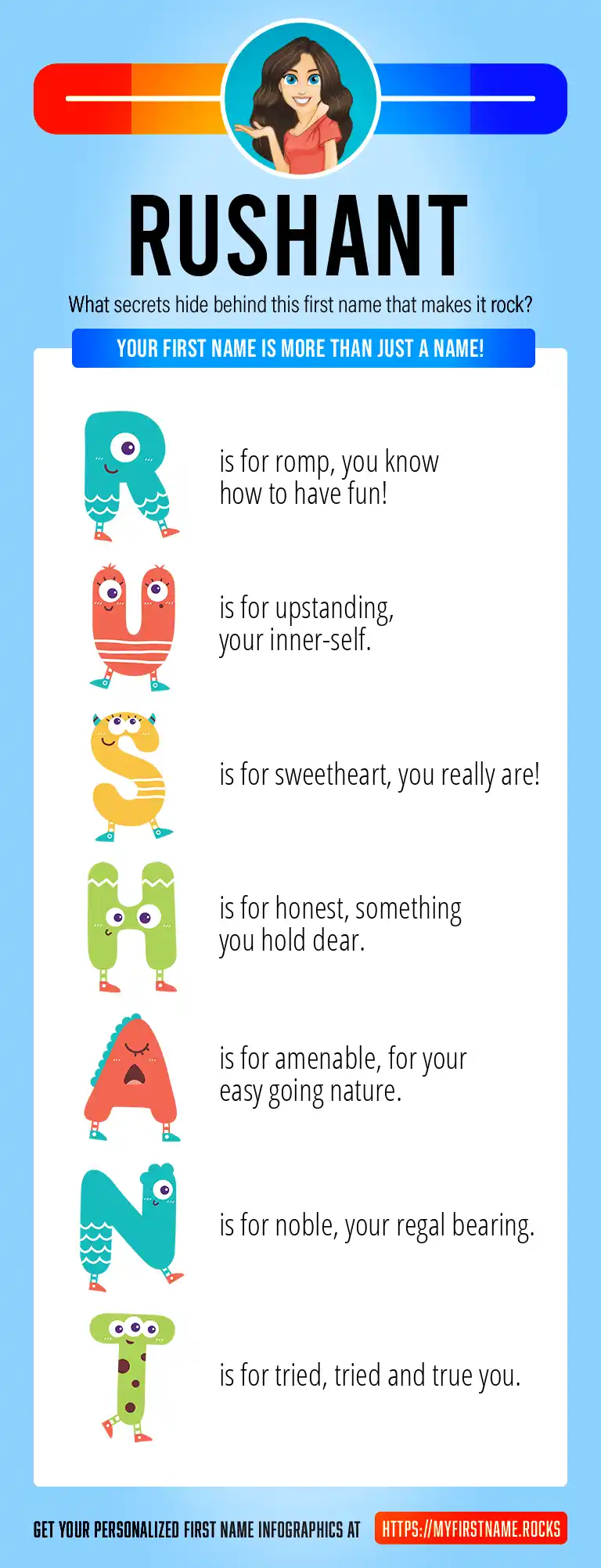 RUSHANT

What secrets hide behind this first name that makes it rock?

YOUR FIRST NAME IS MORE THAN JUST A NAME!

R is for romp, you know how to have fun!

U is for upstanding, your inner-self.

S is for sweetheart, you really are!

H is for honest, something you hold dear.

A is for amenable, for your easy going nature.

N is for noble, your regal bearing.

T is for tried, tried and true you.

GET YOUR PERSONALIZED FIRST NAME INFOGRAPHICS AT HTTPS://MYFIRSTNAME.ROCKS