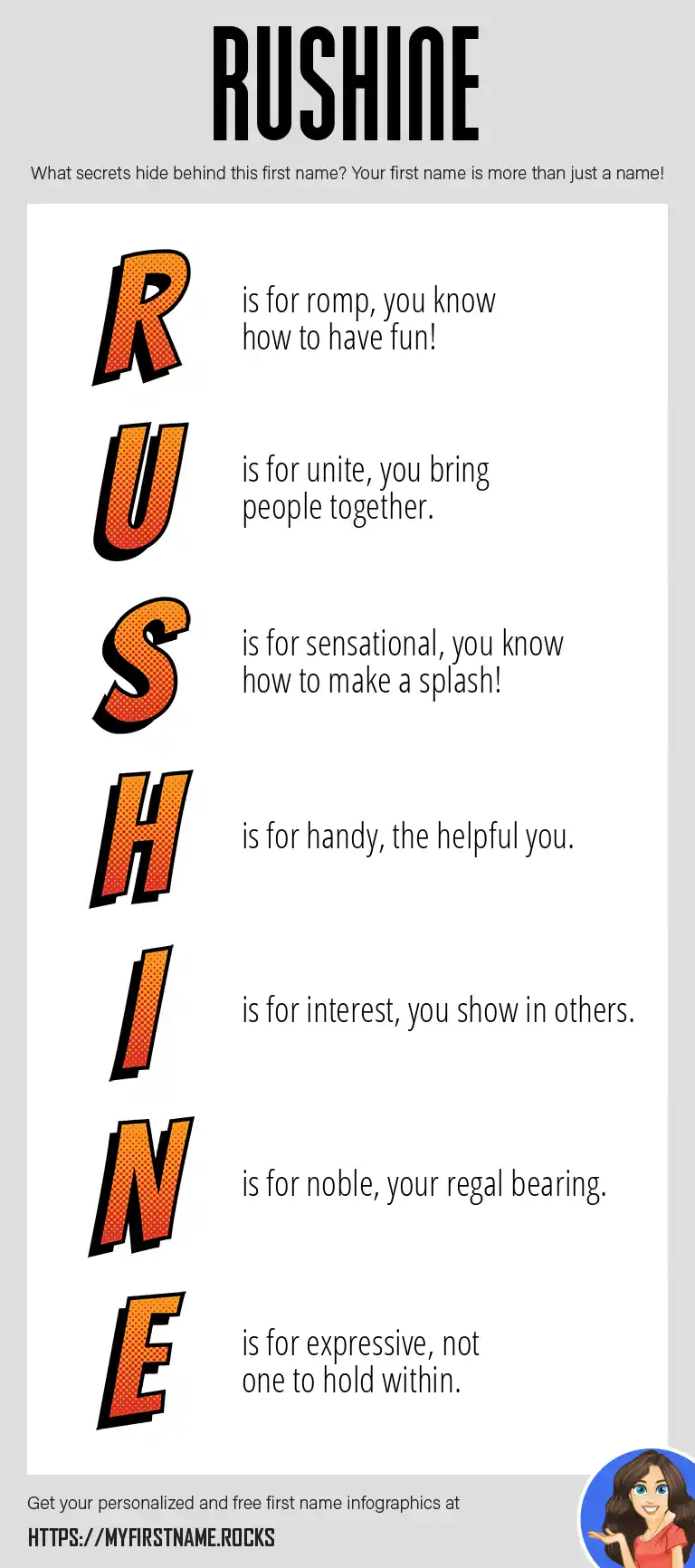 RUSHINE

What secrets hide behind this first name? Your first name is more than just a name!

R is for romp, you know how to have fun!

U is for unite, you bring people together.

S is for sensational, you know how to make a splash!

H is for handy, the helpful you.

I is for interest, you show in others.

N is for noble, your regal bearing.

E is for expressive, not one to hold within.

Get your personalized and free first name infographics at

HTTPS://MYFIRSTNAME.ROCKS