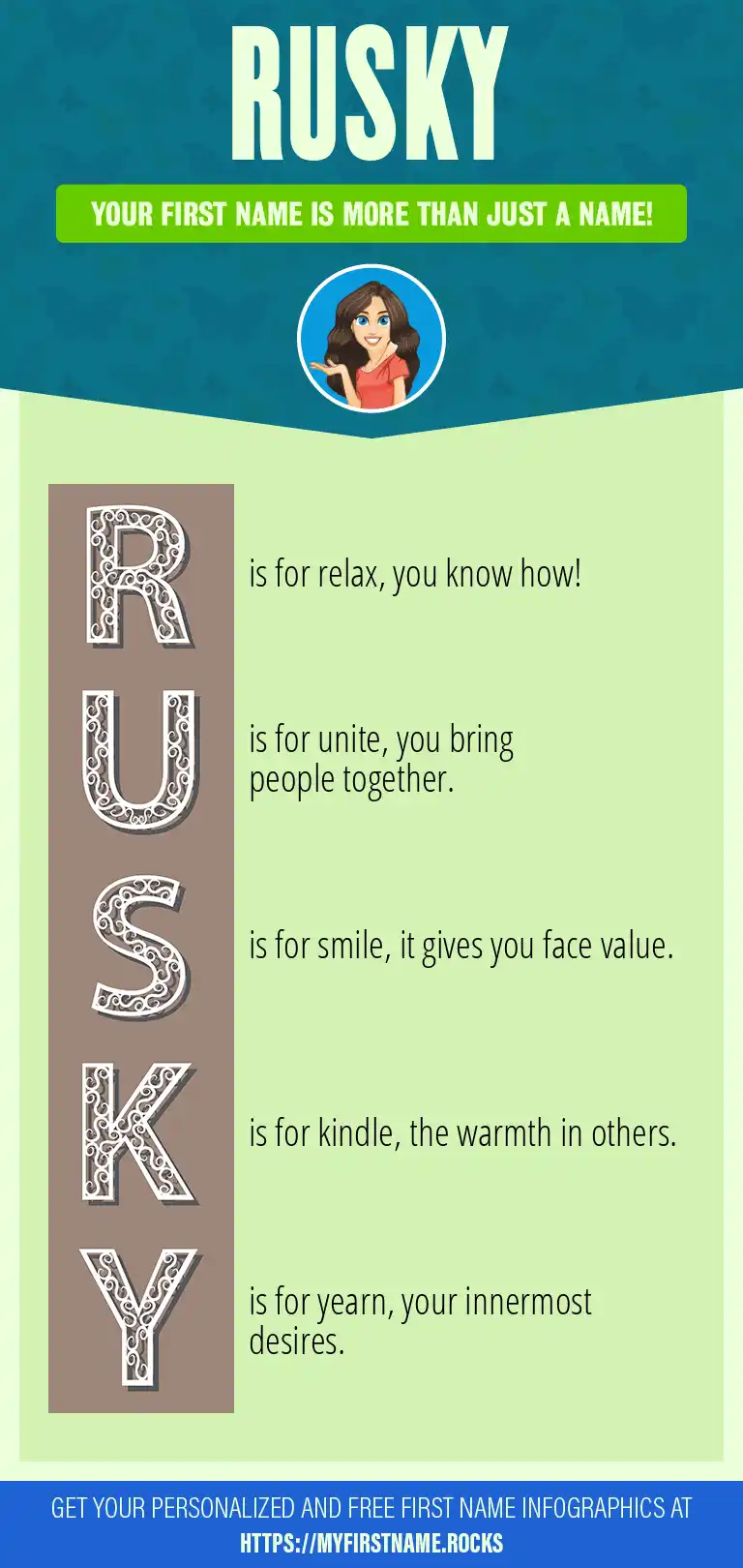 RUSKY

YOUR FIRST NAME IS MORE THAN JUST A NAME!

R is for relax, you know how!

U is for unite, you bring people together.

S is for smile, it gives you face value.

K is for kindle, the warmth in others.

Y is for yearn, your innermost desires.

GET YOUR PERSONALIZED AND FREE FIRST NAME INFOGRAPHICS AT HTTPS://MYFIRSTNAME.ROCKS