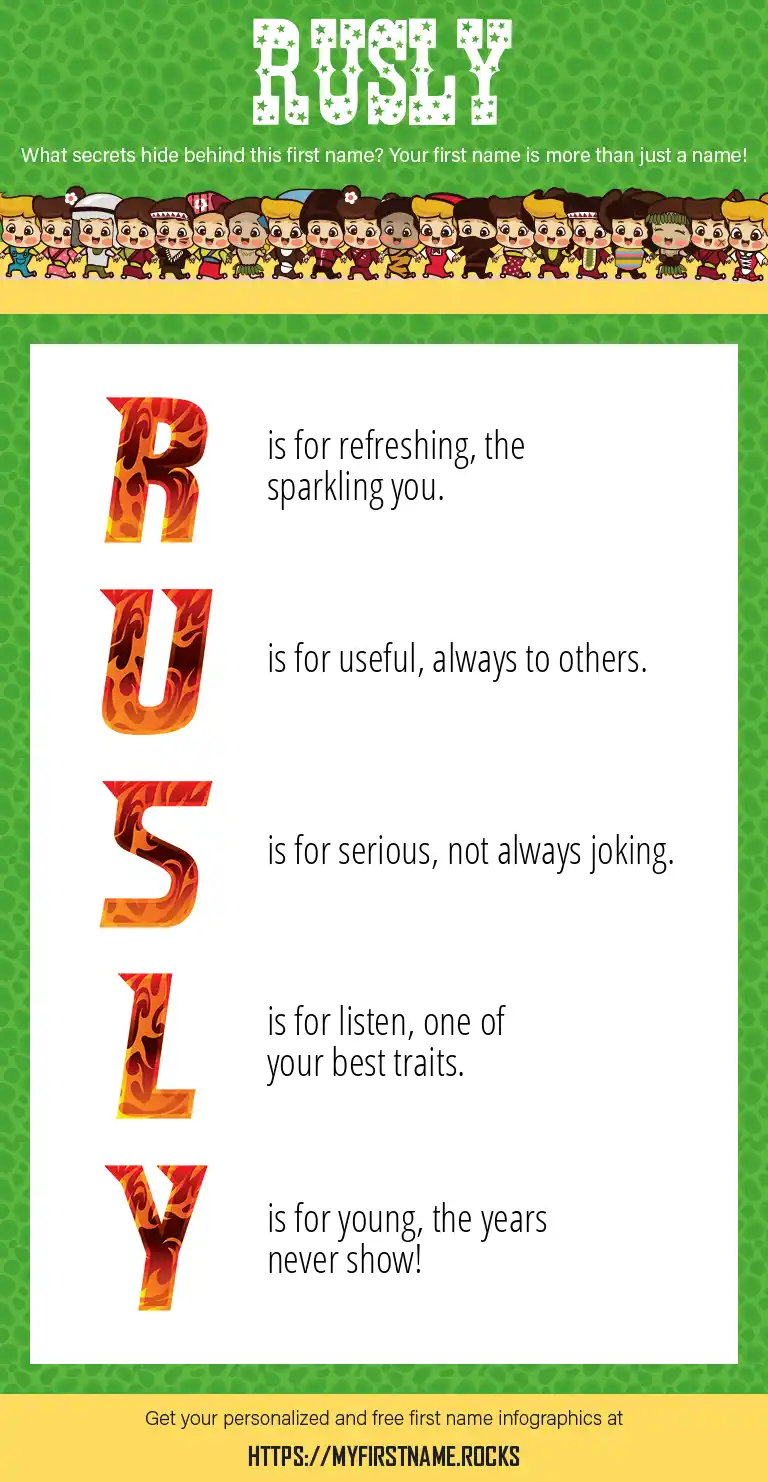 RUSLY

What secrets hide behind this first name? Your first name is more than just a name!

R is for refreshing, the sparkling you.

U is for useful, always to others.

S is for serious, not always joking.

L is for listen, one of your best traits.

Y is for young, the years never show!

Get your personalized and free first name infographics at

HTTPS://MYFIRSTNAME.ROCKS