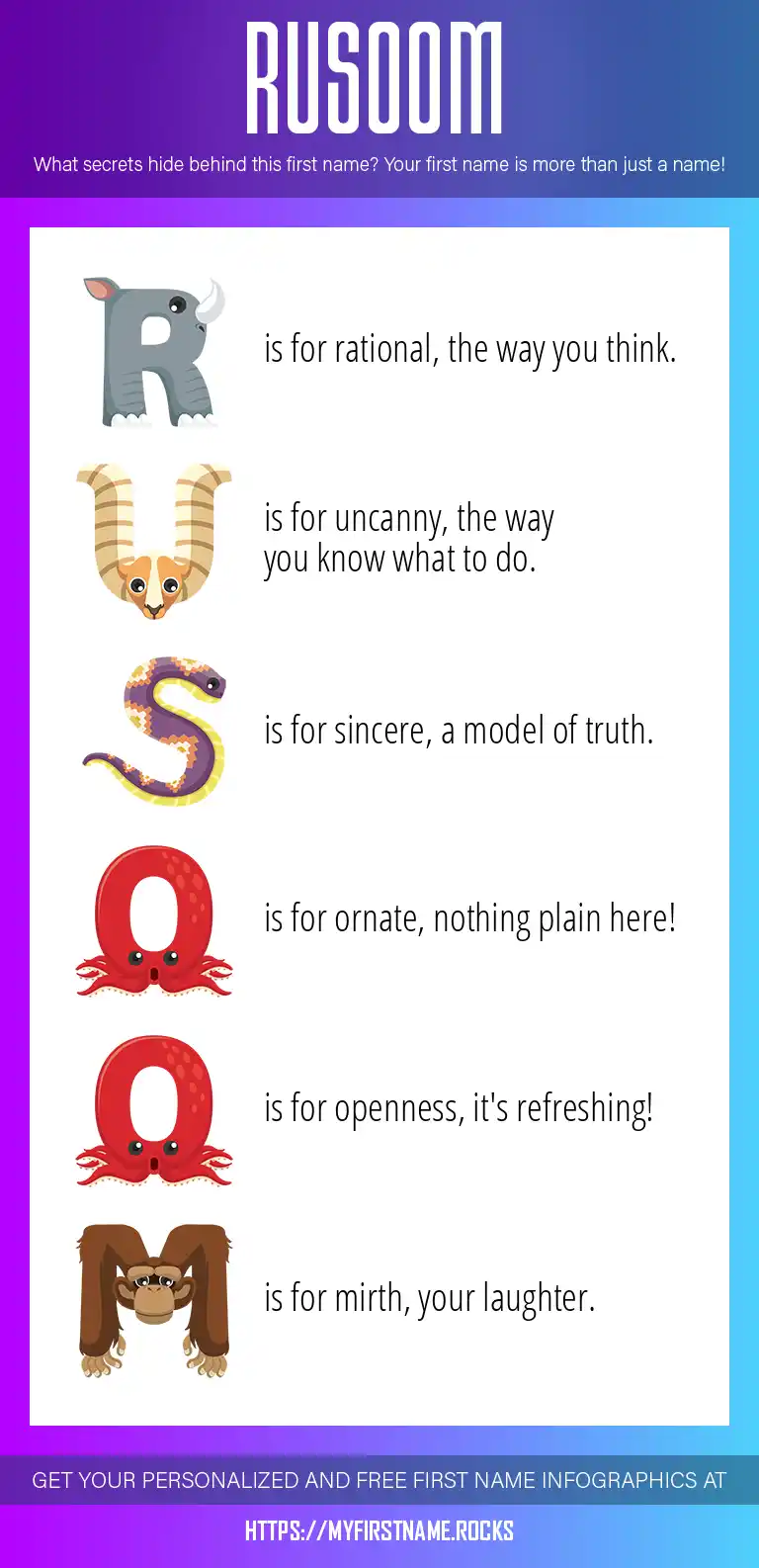 RUSOOM

What secrets hide behind this first name? Your first name is more than just a name!

R is for rational, the way you think.

U is for uncanny, the way you know what to do.

S is for sincere, a model of truth.

O is for ornate, nothing plain here!

O is for openness, it's refreshing!

M is for mirth, your laughter.

GET YOUR PERSONALIZED AND FREE FIRST NAME INFOGRAPHICS AT

HTTPS://MYFIRSTNAME.ROCKS