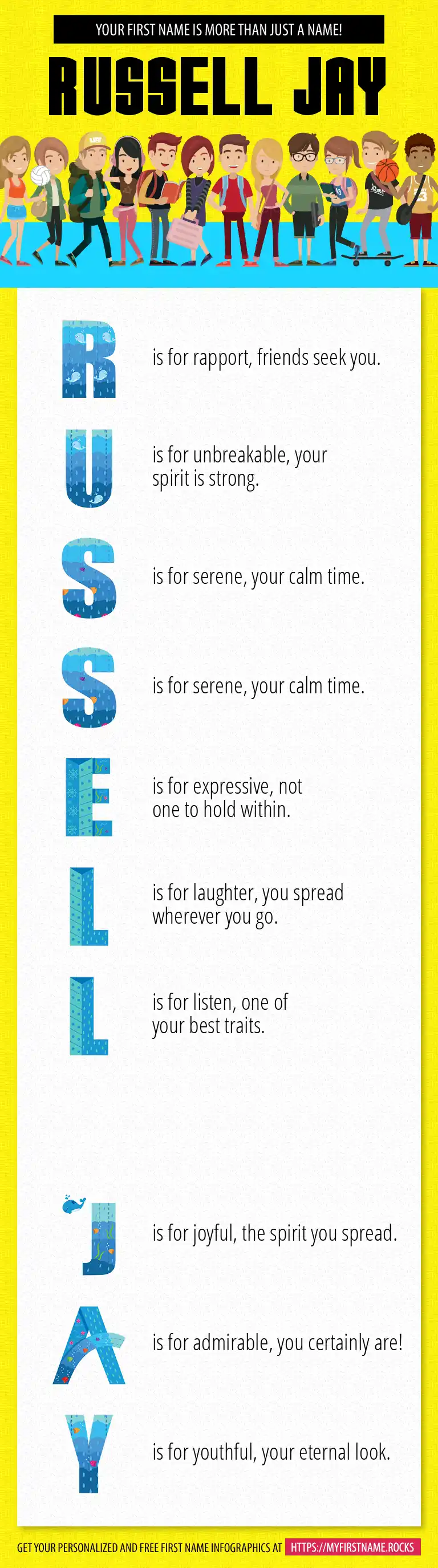 YOUR FIRST NAME IS MORE THAN JUST A NAME!

RUSSELL JAY

R is for rapport, friends seek you.

U is for unbreakable, your spirit is strong.

S is for serene, your calm time.

S is for serene, your calm time.

E is for expressive, not one to hold within.

L is for laughter, you spread wherever you go.

L is for listen, one of your best traits.

J is for joyful, the spirit you spread.

A is for admirable, you certainly are!

Y is for youthful, your eternal look.

GET YOUR PERSONALIZED AND FREE FIRST NAME INFOGRAPHICS AT HTTPS://MYFIRSTNAME.ROCKS