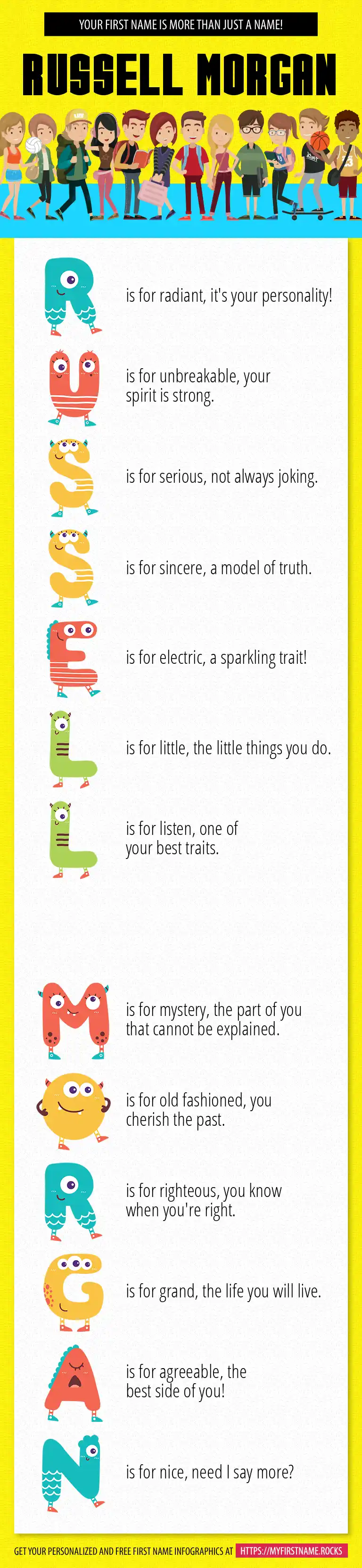 YOUR FIRST NAME IS MORE THAN JUST A NAME!

RUSSELL MORGAN

R is for radiant, it's your personality!

U is for unbreakable, your spirit is strong.

S is for serious, not always joking.

S is for sincere, a model of truth.

E is for electric, a sparkling trait!

L is for little, the little things you do.

L is for listen, one of your best traits.

M is for mystery, the part of you that cannot be explained.

O is for old fashioned, you cherish the past.

R is for righteous, you know when you're right.

G is for grand, the life you will live.

A is for agreeable, the best side of you!

N is for nice, need I say more?

GET YOUR PERSONALIZED AND FREE FIRST NAME INFOGRAPHICS AT HTTPS://MYFIRSTNAME.ROCKS