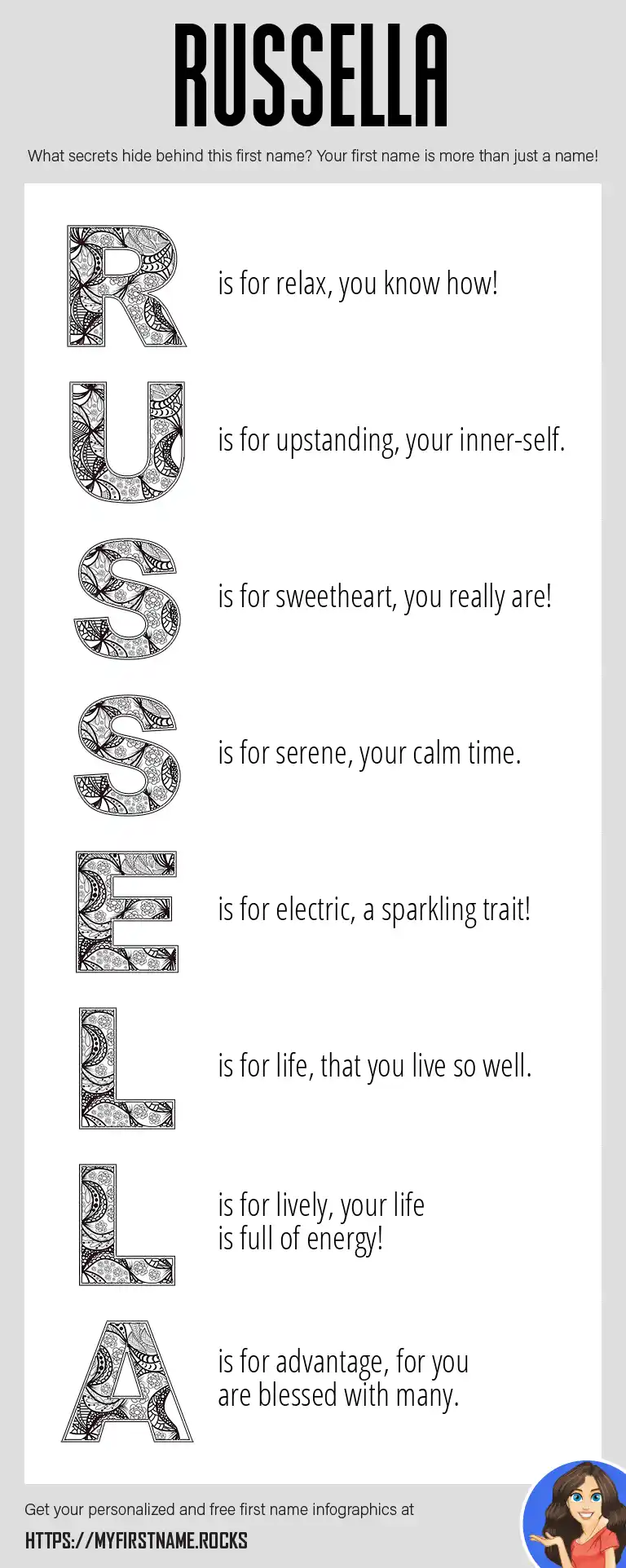 RUSSELLA

What secrets hide behind this first name? Your first name is more than just a name!

R is for relax, you know how!

U is for upstanding, your inner-self.

S is for sweetheart, you really are!

S is for serene, your calm time.

E is for electric, a sparkling trait!

L is for life, that you live so well.

L is for lively, your life is full of energy!

A is for advantage, for you are blessed with many.

Get your personalized and free first name infographics at

HTTPS://MYFIRSTNAME.ROCKS