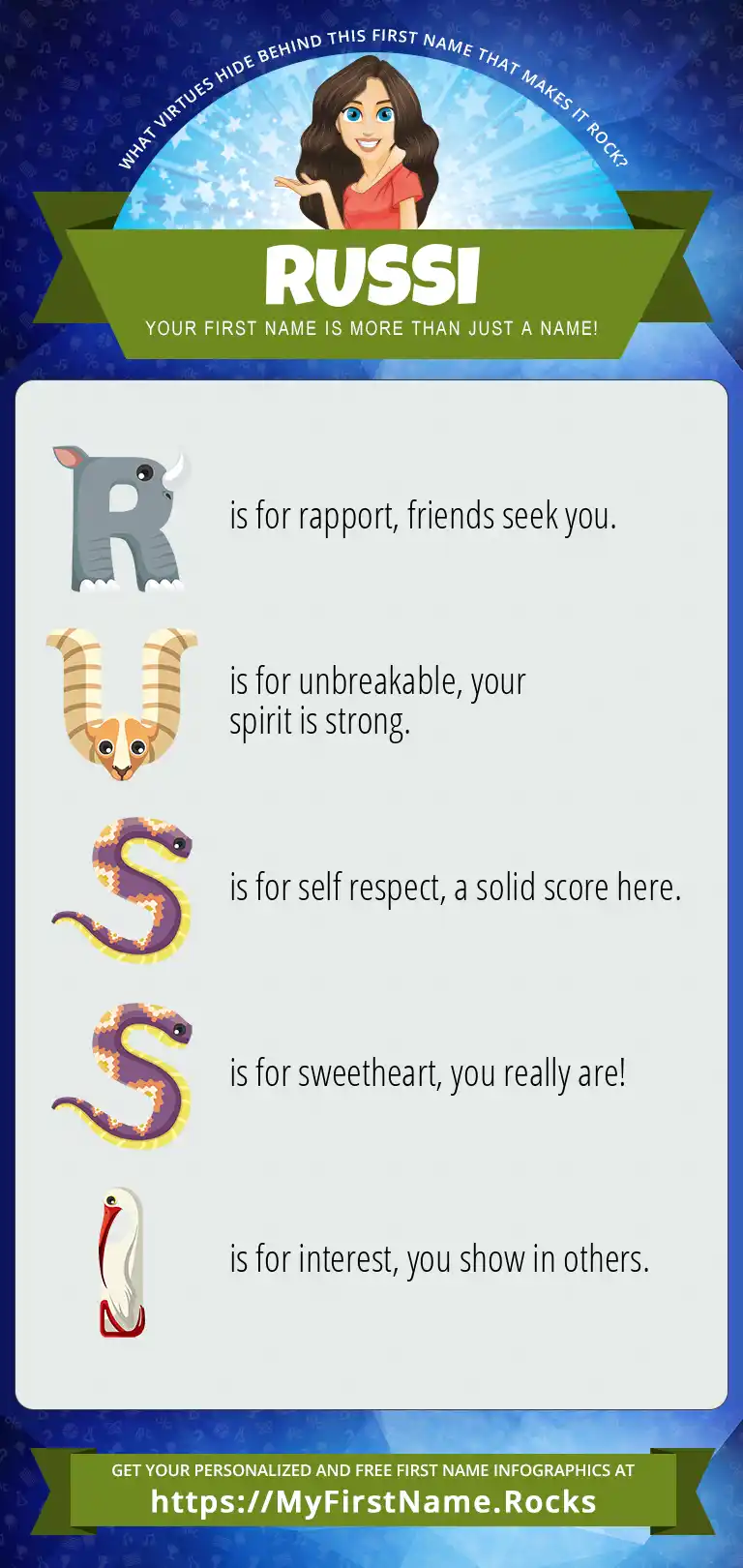 WHAT VIRTUES HIDE BEHIND THIS FIRST NAME THAT MAKES IT ROCK?

RUSSI

YOUR FIRST NAME IS MORE THAN JUST A NAME!

R is for rapport, friends seek you.

U is for unbreakable, your spirit is strong.

S is for self respect, a solid score here.

S is for sweetheart, you really are!

I is for interest, you show in others.

GET YOUR PERSONALIZED AND FREE FIRST NAME INFOGRAPHICS AT
https://MyFirstName.Rocks