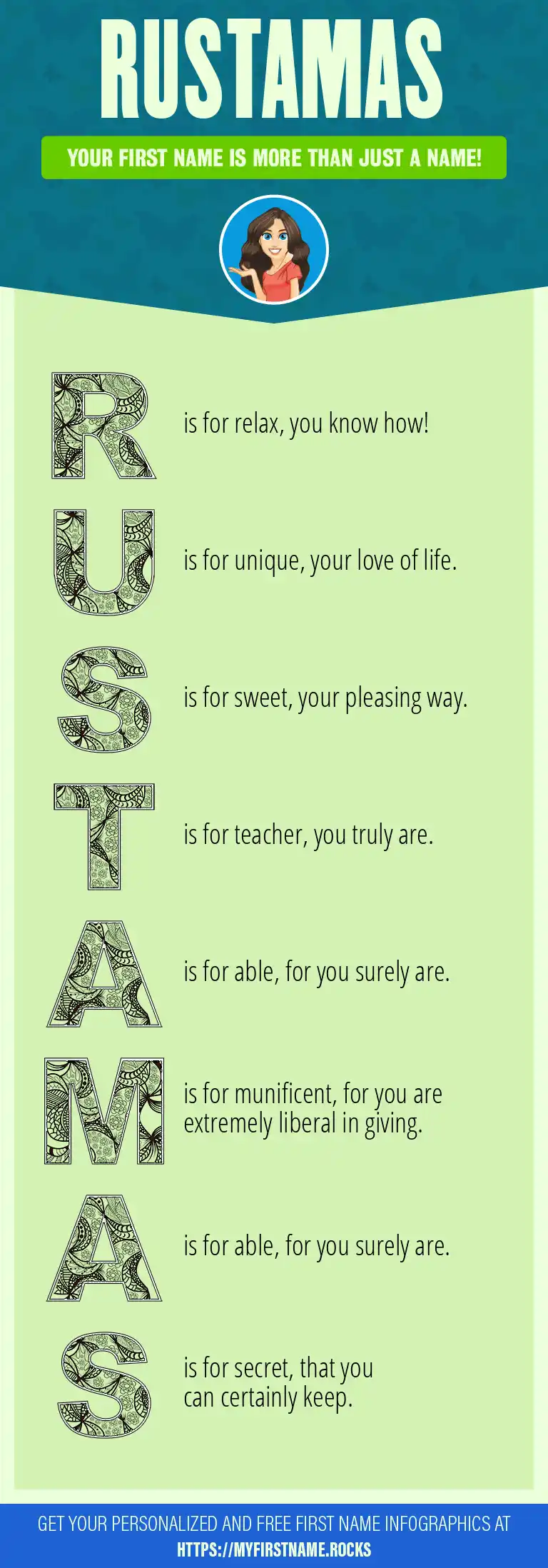 RUSTAMAS

YOUR FIRST NAME IS MORE THAN JUST A NAME!

R is for relax, you know how!

U is for unique, your love of life.

S is for sweet, your pleasing way.

T is for teacher, you truly are.

A is for able, for you surely are.

M is for munificent, for you are extremely liberal in giving.

A is for able, for you surely are.

S is for secret, that you can certainly keep.

GET YOUR PERSONALIZED AND FREE FIRST NAME INFOGRAPHICS AT HTTPS://MYFIRSTNAME.ROCKS