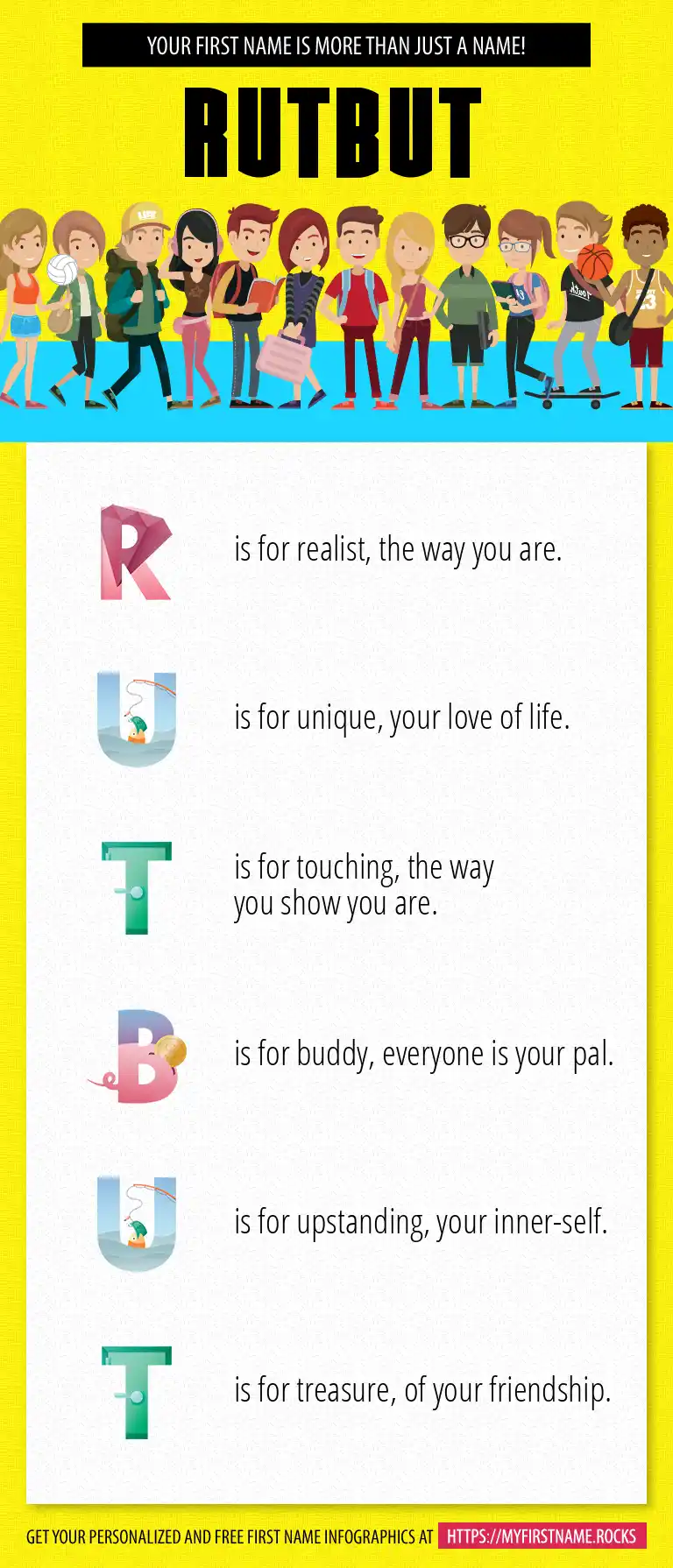 YOUR FIRST NAME IS MORE THAN JUST A NAME!

RUTBUT

R is for realist, the way you are.

U is for unique, your love of life.

T is for touching, the way you show you are.

B is for buddy, everyone is your pal.

U is for upstanding, your inner-self.

T is for treasure, of your friendship.

GET YOUR PERSONALIZED AND FREE FIRST NAME INFOGRAPHICS AT HTTPS://MYFIRSTNAME.ROCKS