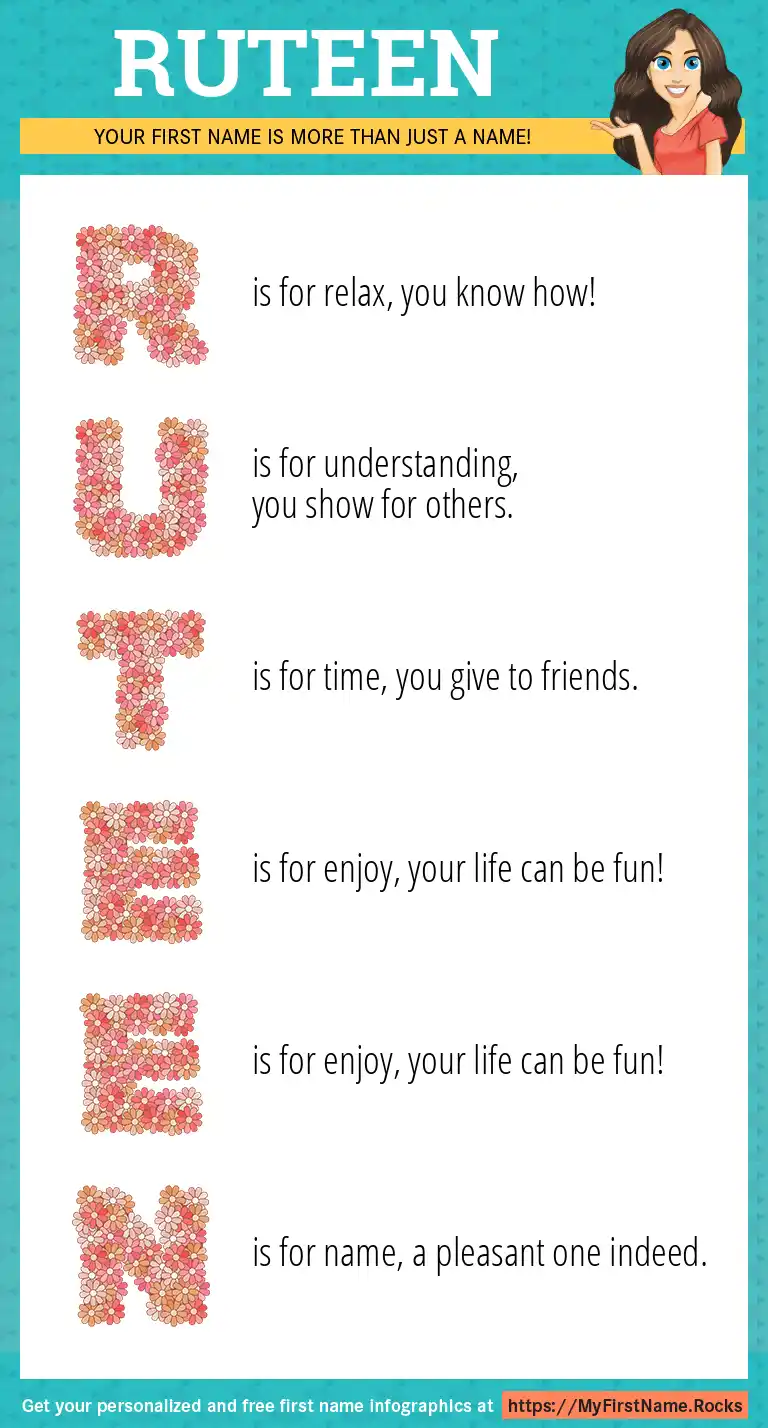 RUTEEN

YOUR FIRST NAME IS MORE THAN JUST A NAME!

R is for relax, you know how!

U is for understanding, you show for others.

T is for time, you give to friends.

E is for enjoy, your life can be fun!

E is for enjoy, your life can be fun!

N is for name, a pleasant one indeed.

Get your personalized and free first name infographics at https://MyFirstName.Rocks