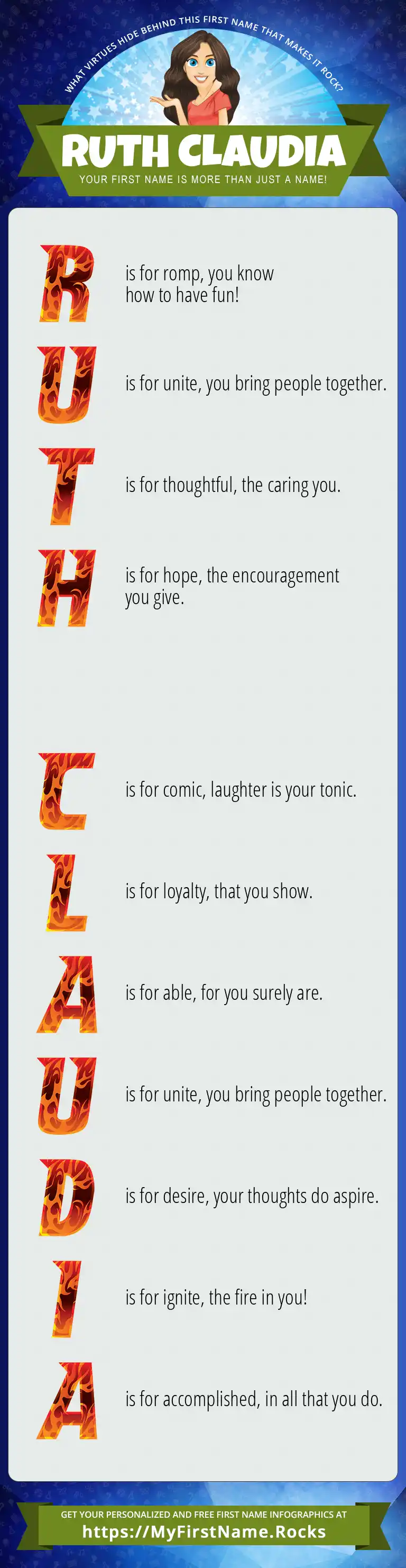 WHAT VIRTUES HIDE BEHIND THIS FIRST NAME THAT MAKES IT ROCK?

RUTH CLAUDIA

YOUR FIRST NAME IS MORE THAN JUST A NAME!

R is for romp, you know how to have fun!

U is for unite, you bring people together.

T is for thoughtful, the caring you.

H is for hope, the encouragement you give.

C is for comic, laughter is your tonic.

L is for loyalty, that you show.

A is for able, for you surely are.

U is for unite, you bring people together.

D is for desire, your thoughts do aspire.

I is for ignite, the fire in you!

A is for accomplished, in all that you do.

GET YOUR PERSONALIZED AND FREE FIRST NAME INFOGRAPHICS AT

https://MyFirstName.Rocks