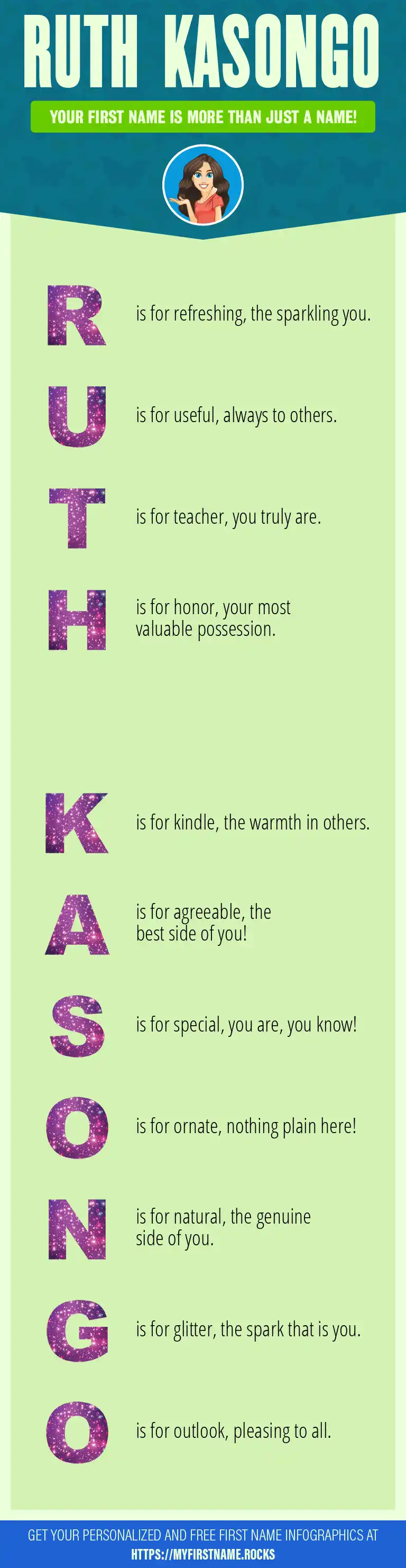 RUTH KASONGO

YOUR FIRST NAME IS MORE THAN JUST A NAME!

R is for refreshing, the sparkling you.

U is for useful, always to others.

T is for teacher, you truly are.

H is for honor, your most valuable possession.

K is for kindle, the warmth in others.

A is for agreeable, the best side of you!

S is for special, you are, you know!

O is for ornate, nothing plain here!

N is for natural, the genuine side of you.

G is for glitter, the spark that is you.

O is for outlook, pleasing to all.

GET YOUR PERSONALIZED AND FREE FIRST NAME INFOGRAPHICS AT HTTPS://MYFIRSTNAME.ROCKS