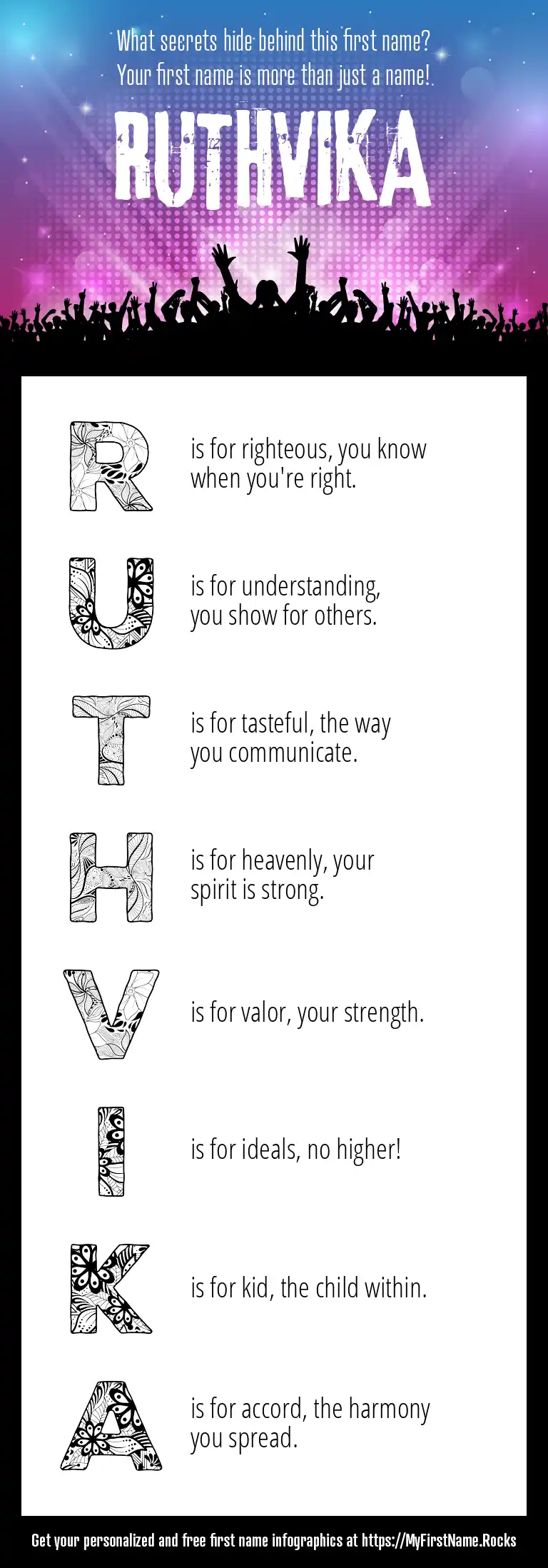 What secrets hide behind this first name?
Your first name is more than just a name!

RUTHVIKA

R is for righteous, you know when you're right.

U is for understanding, you show for others.

T is for tasteful, the way you communicate.

H is for heavenly, your spirit is strong.

V is for valor, your strength.

I is for ideals, no higher!

K is for kid, the child within.

A is for accord, the harmony you spread.

Get your personalized and free first name infographics at https://MyFirstName.Rocks