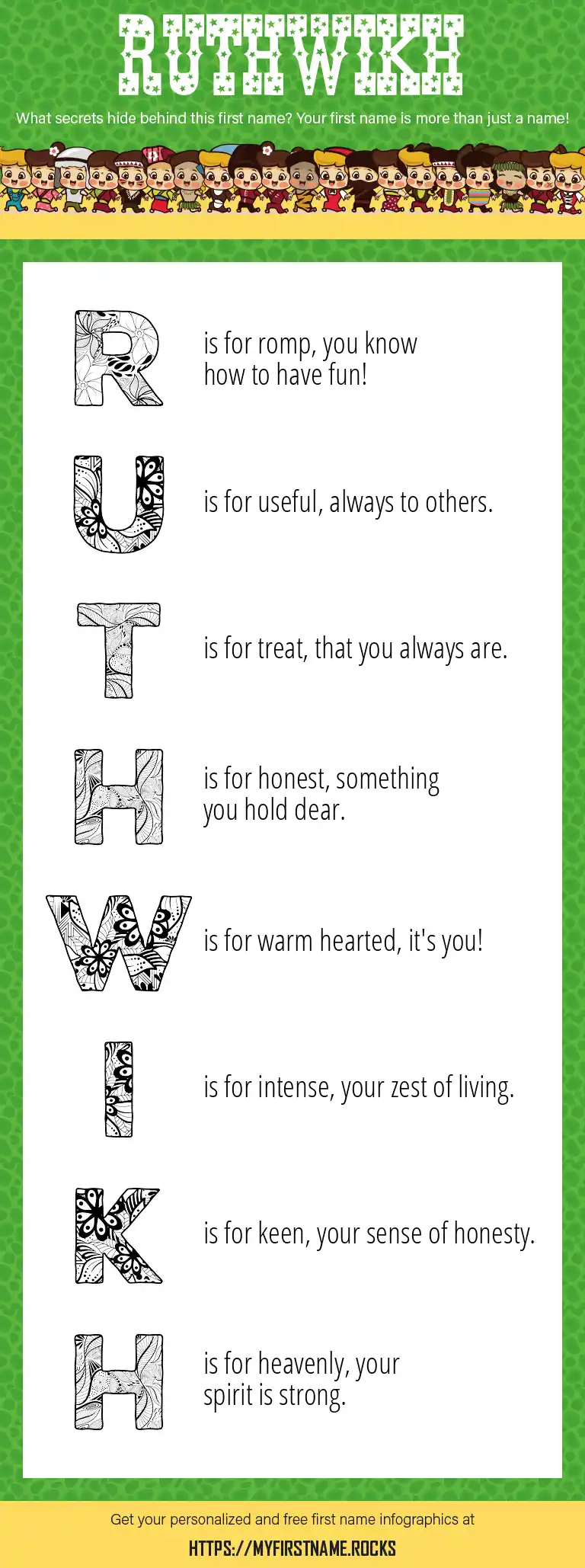 RUTHWIKH

What secrets hide behind this first name? Your first name is more than just a name!

R is for romp, you know how to have fun!

U is for useful, always to others.

T is for treat, that you always are.

H is for honest, something you hold dear.

W is for warm hearted, it's you!

I is for intense, your zest of living.

K is for keen, your sense of honesty.

H is for heavenly, your spirit is strong.

Get your personalized and free first name infographics at

HTTPS://MYFIRSTNAME.ROCKS