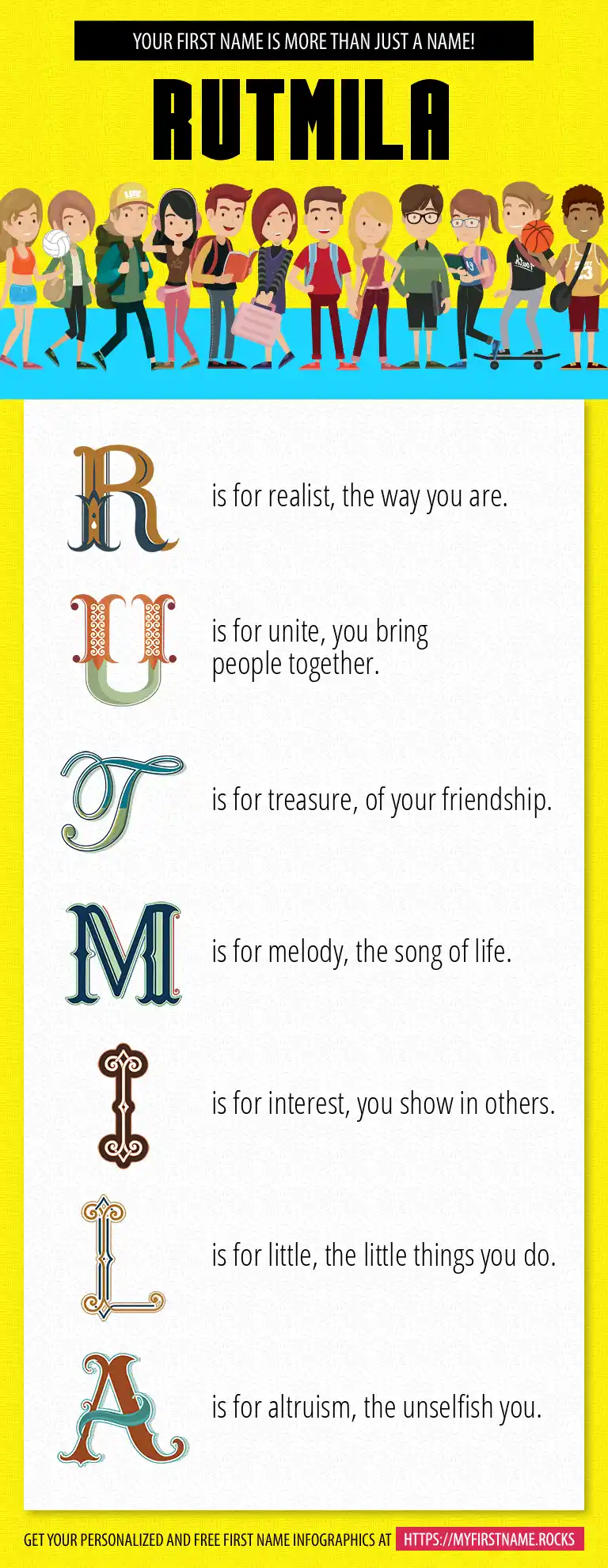 YOUR FIRST NAME IS MORE THAN JUST A NAME!

RUTMILA

R is for realist, the way you are.

U is for unite, you bring people together.

T is for treasure, of your friendship.

M is for melody, the song of life.

I is for interest, you show in others.

L is for little, the little things you do.

A is for altruism, the unselfish you.

GET YOUR PERSONALIZED AND FREE FIRST NAME INFOGRAPHICS AT HTTPS://MYFIRSTNAME.ROCKS