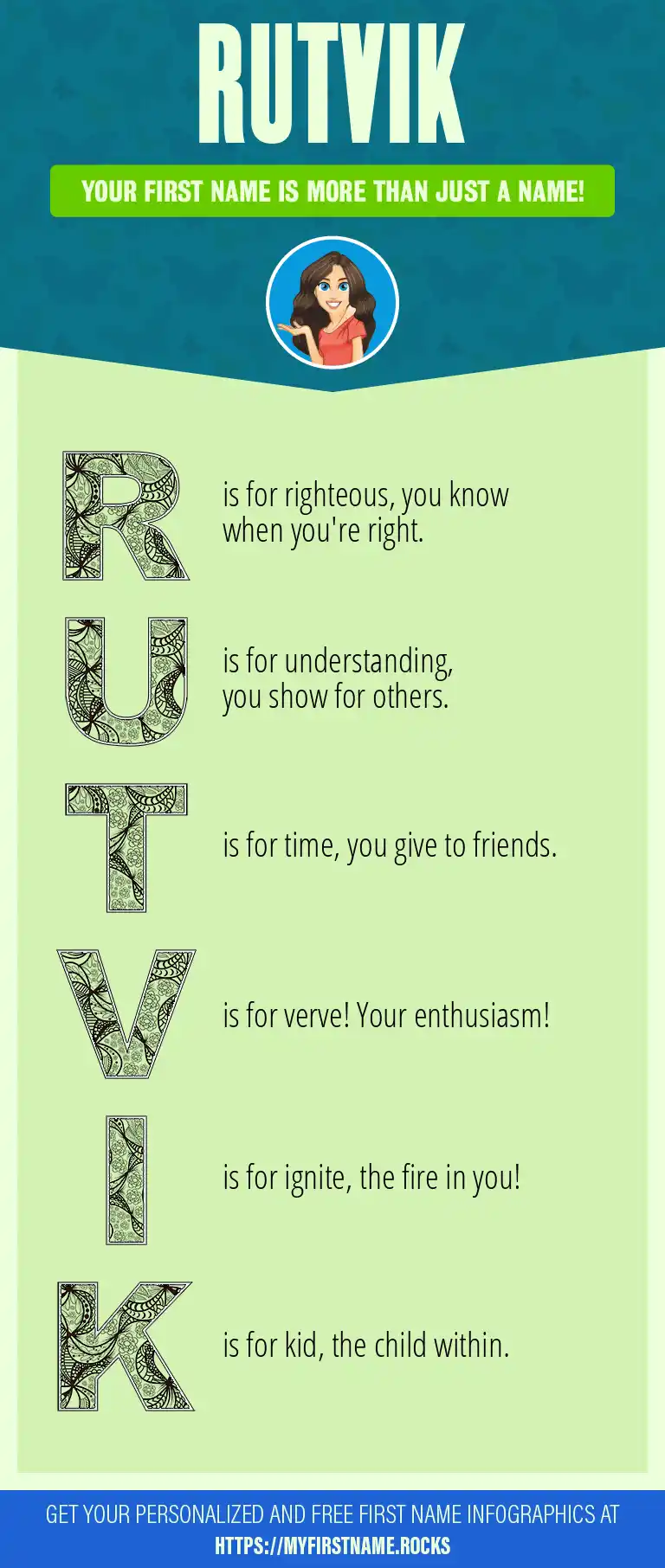 RUTVIK

YOUR FIRST NAME IS MORE THAN JUST A NAME!

R is for righteous, you know when you're right.

U is for understanding, you show for others.

T is for time, you give to friends.

V is for verve! Your enthusiasm!

I is for ignite, the fire in you!

K is for kid, the child within.

GET YOUR PERSONALIZED AND FREE FIRST NAME INFOGRAPHICS AT HTTPS://MYFIRSTNAME.ROCKS