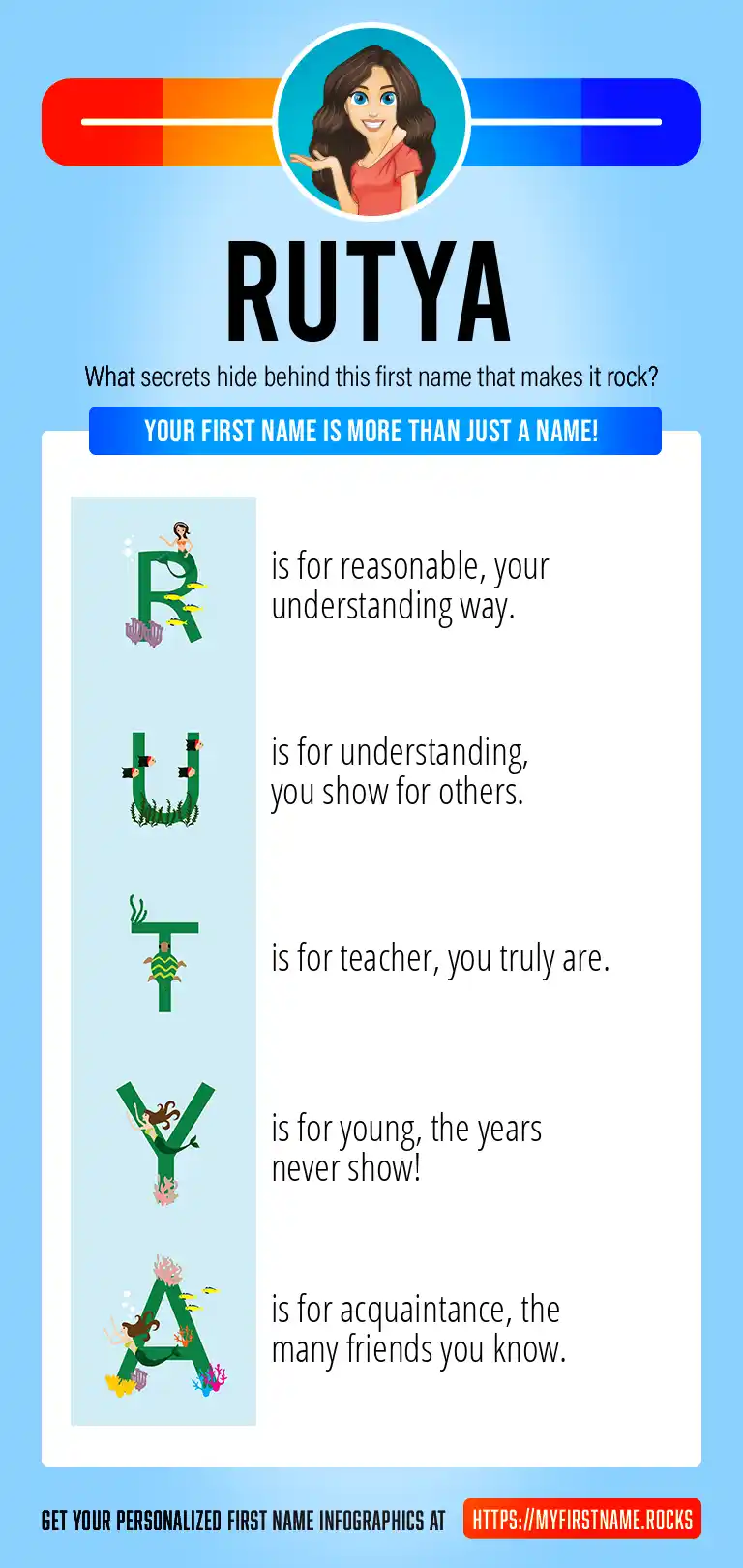 RUTYA

What secrets hide behind this first name that makes it rock?

YOUR FIRST NAME IS MORE THAN JUST A NAME!

R is for reasonable, your understanding way.

U is for understanding, you show for others.

T is for teacher, you truly are.

Y is for young, the years never show!

A is for acquaintance, the many friends you know.

GET YOUR PERSONALIZED FIRST NAME INFOGRAPHICS AT HTTPS://MYFIRSTNAME.ROCKS