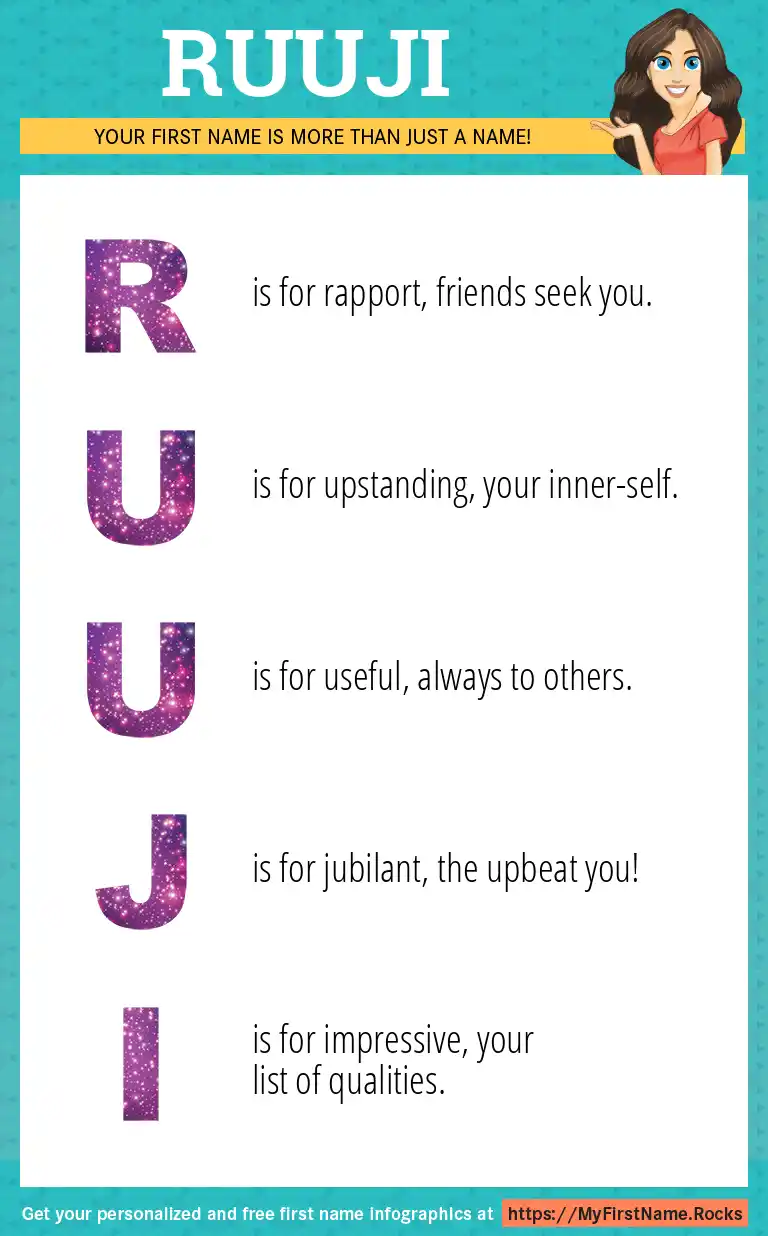 RUUJI

YOUR FIRST NAME IS MORE THAN JUST A NAME!

R is for rapport, friends seek you.

U is for upstanding, your inner-self.

U is for useful, always to others.

J is for jubilant, the upbeat you!

I is for impressive, your list of qualities.

Get your personalized and free first name infographics at https://MyFirstName.Rocks