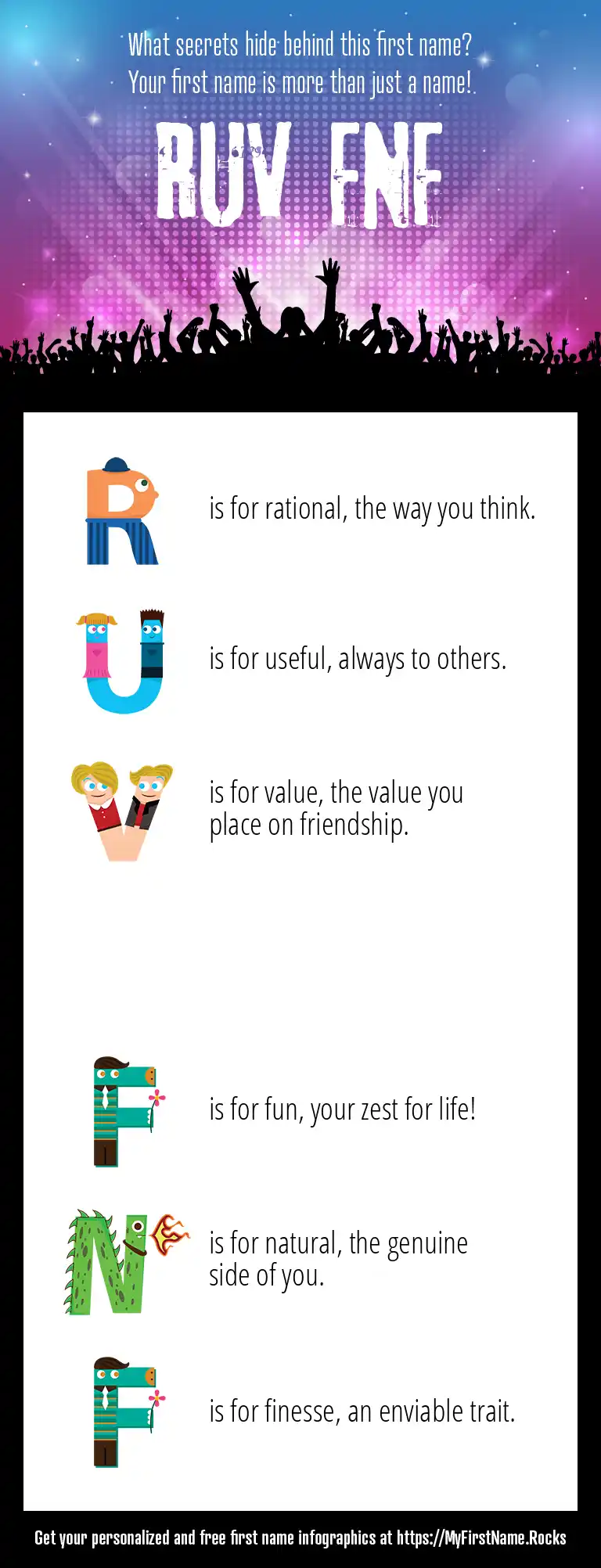 What secrets hide behind this first name?
Your first name is more than just a name!

RUV FNF

R is for rational, the way you think.

U is for useful, always to others.

V is for value, the value you place on friendship.

F is for fun, your zest for life!

N is for natural, the genuine side of you.

F is for finesse, an enviable trait.

Get your personalized and free first name infographics at https://MyFirstName.Rocks